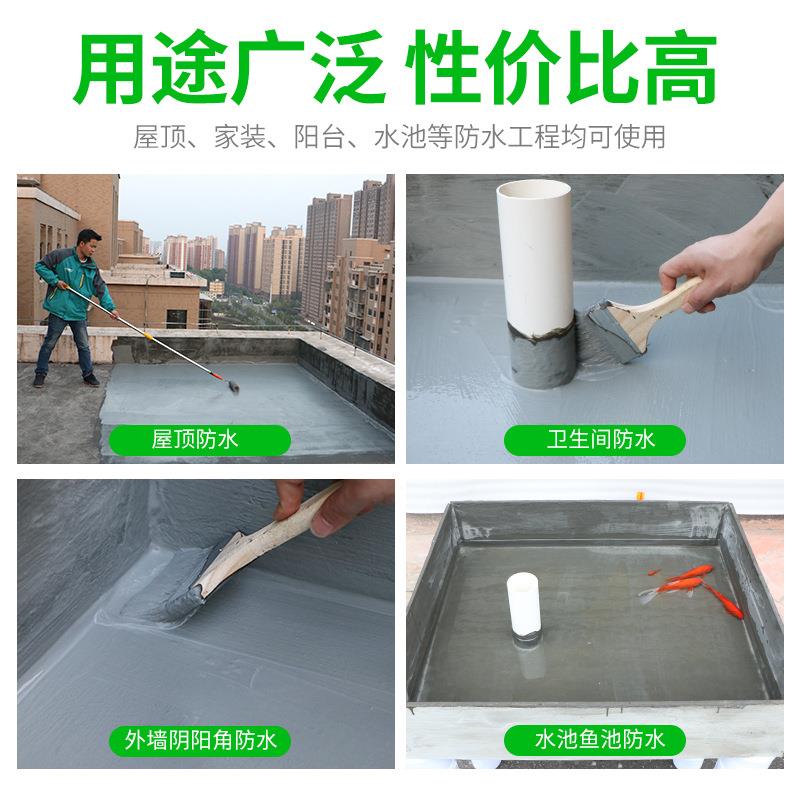 用途广泛 性价比高

屋顶、家装、阳台、水池等防水工程均可使用

屋顶防水

卫生间防水

外墙阴阳角防水

水池鱼池防水