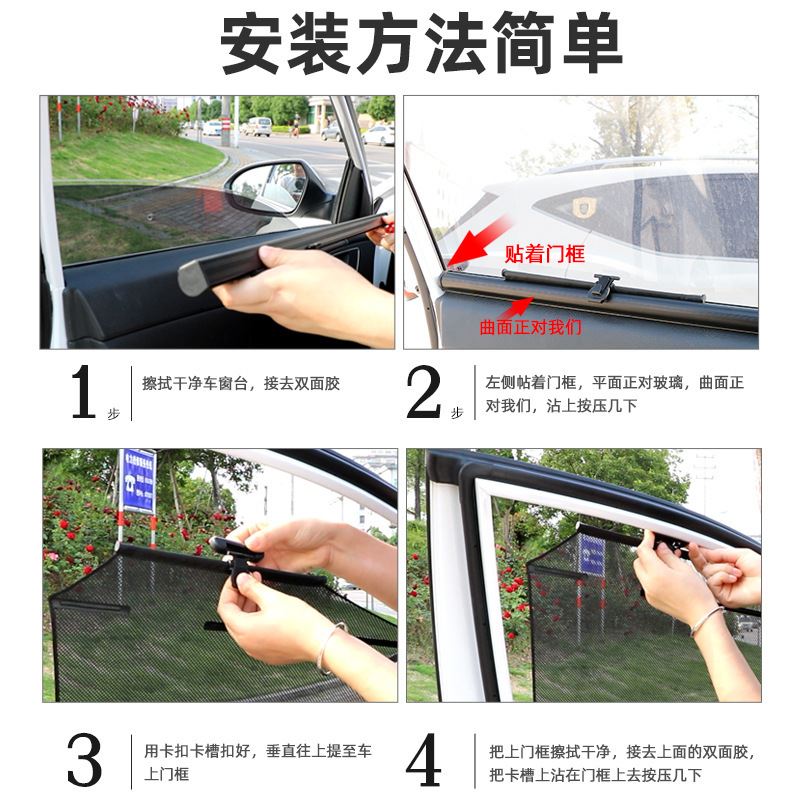 安装方法简单

贴着门框

曲面正对我们

1 步

擦拭干净车窗台，接去双面胶

2 步

左侧帖着门框，平面正对玻璃，曲面正对我们，沾上按压几下

3

用卡扣卡槽扣好，垂直往上提至车上门框

4

把上门框擦拭干净，接去上面的双面胶，把卡槽上沾在门框上去按压几下