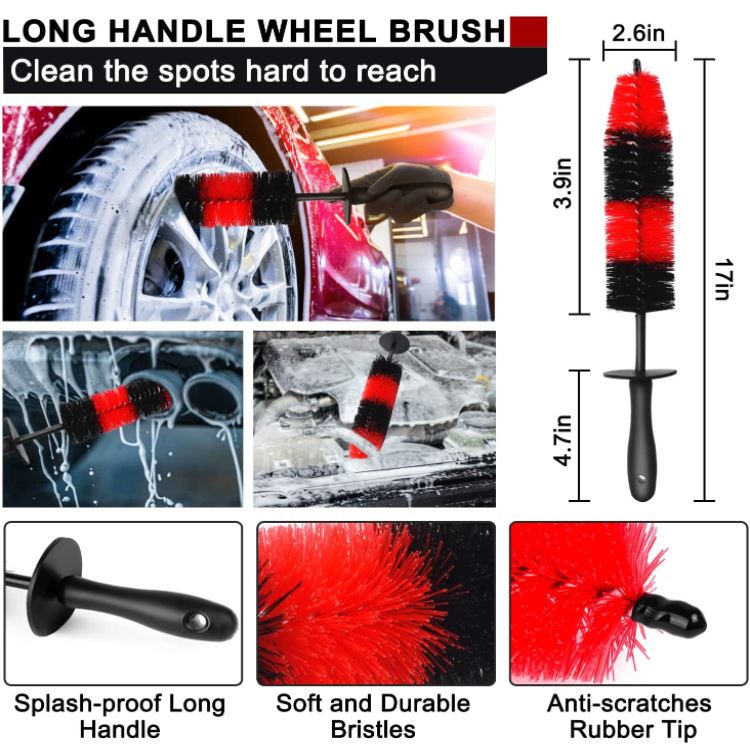 LONG HANDLE WHEEL BRUSH

Clean the spots hard to reach

2.6in

3.9in

17in

4.7in

Splash-proof Long Handle

Soft and Durable Bristles

Anti-scratches Rubber Tip