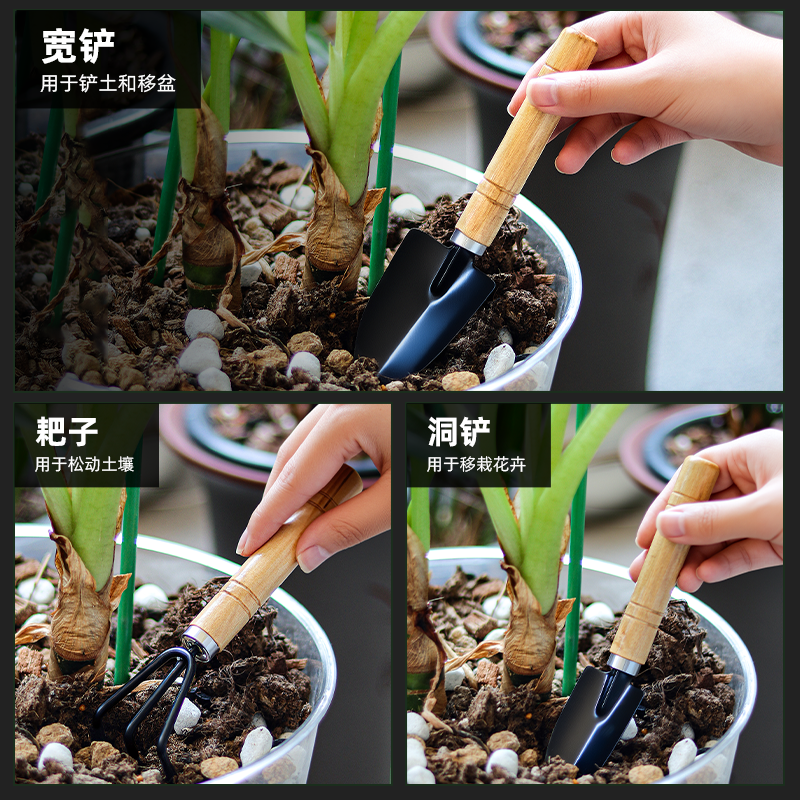 宽铲
用于铲土和移盆

耙子
用于松动土壤

洞铲
用于移栽花卉