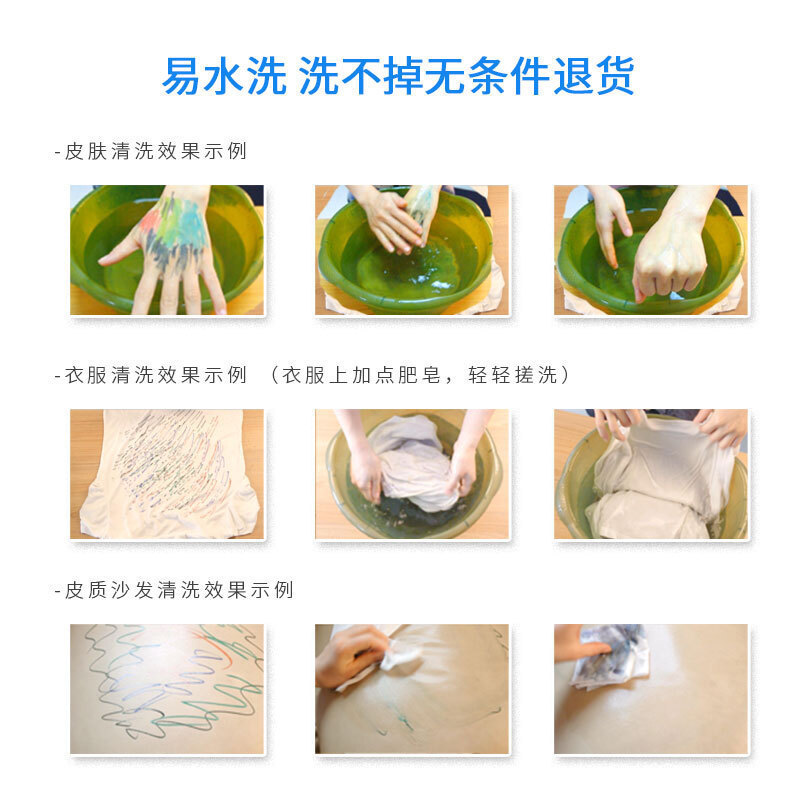 易水洗 洗不掉无条件退货

-皮肤清洗效果示例

-衣服清洗效果示例 （衣服上加点肥皂，轻轻搓洗）

-皮质沙发清洗效果示例