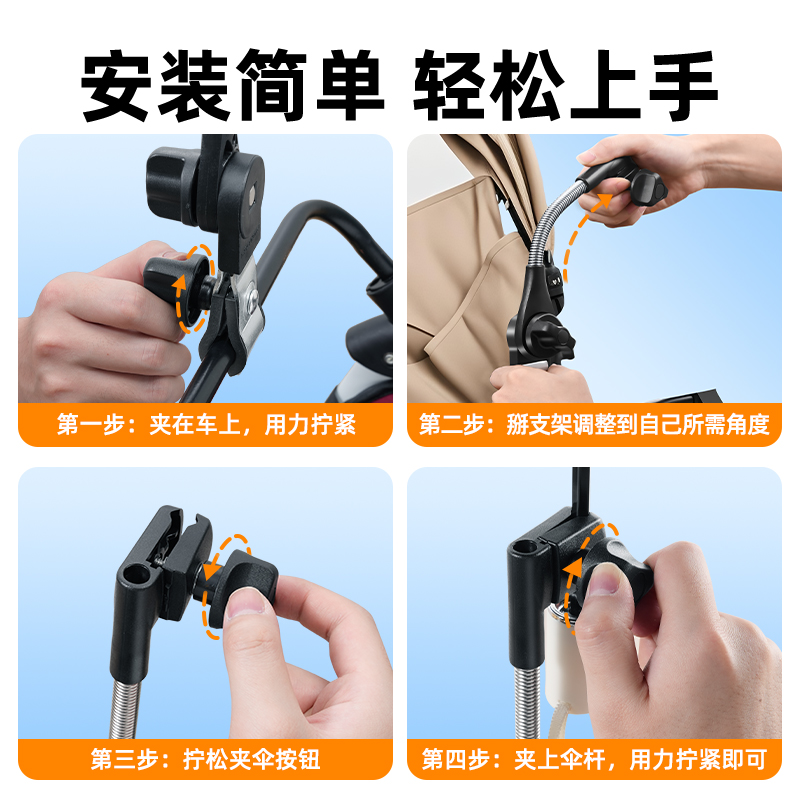 安装简单 轻松上手

第一步：夹在车上，用力拧紧

第二步：掰支架调整到自己所需角度

第三步：拧松夹伞按钮

第四步：夹上伞杆，用力拧紧即可