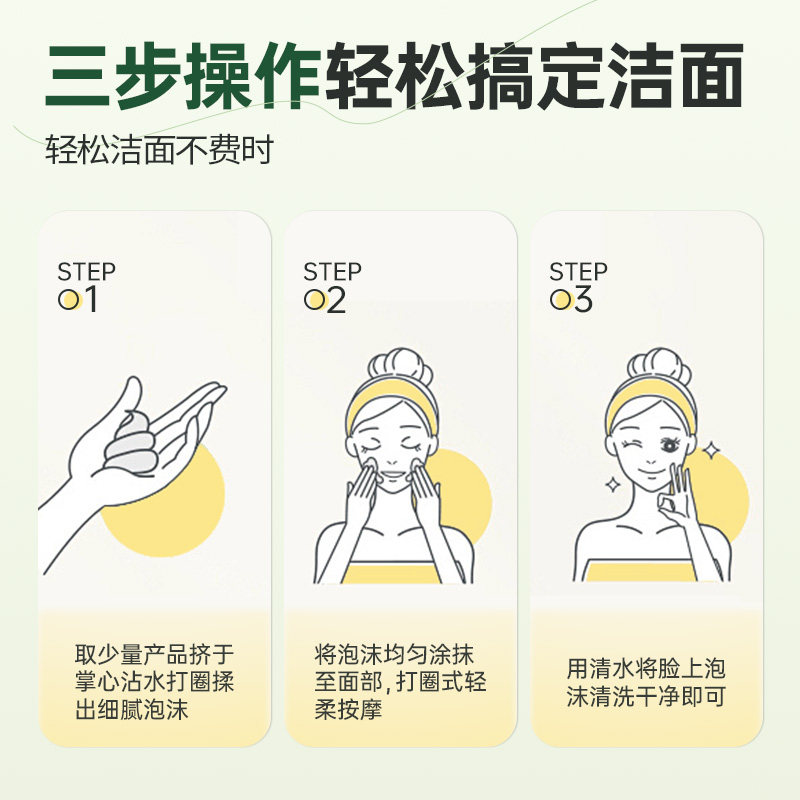 三步操作轻松搞定洁面

轻松洁面不费时

STEP
01

取少量产品挤于掌心沾水打圈揉出细腻泡沫

STEP
02

将泡沫均匀涂抹至面部，打圈式轻柔按摩

STEP
03

用清水将脸上泡沫清洗干净即可