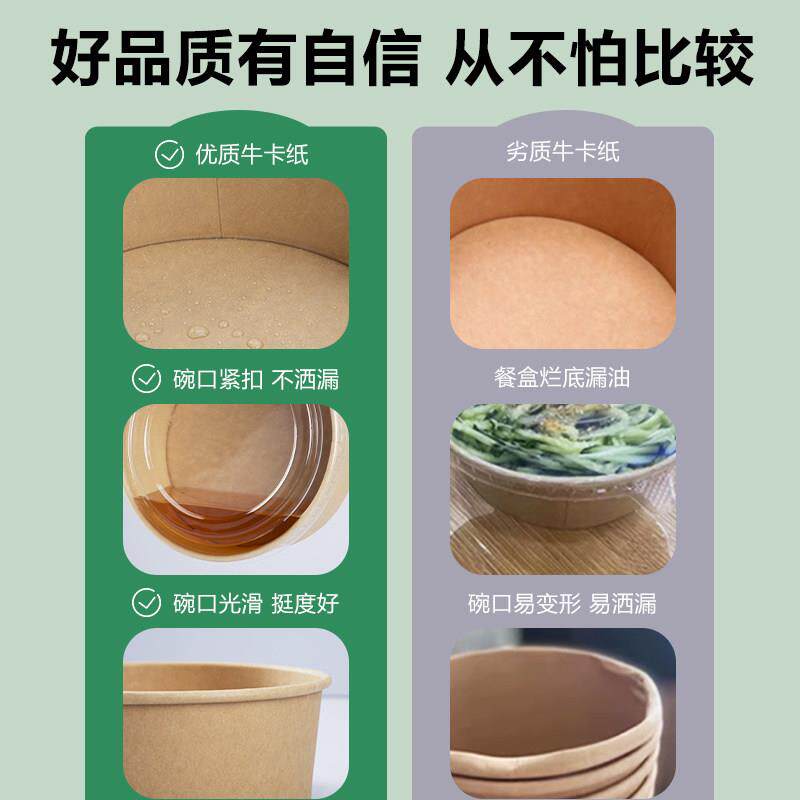 好品质有自信 从不怕比较

优质牛卡纸

碗口紧扣 不洒漏

碗口光滑 挺度好

劣质牛卡纸

餐盒烂底漏油

碗口易变形 易洒漏