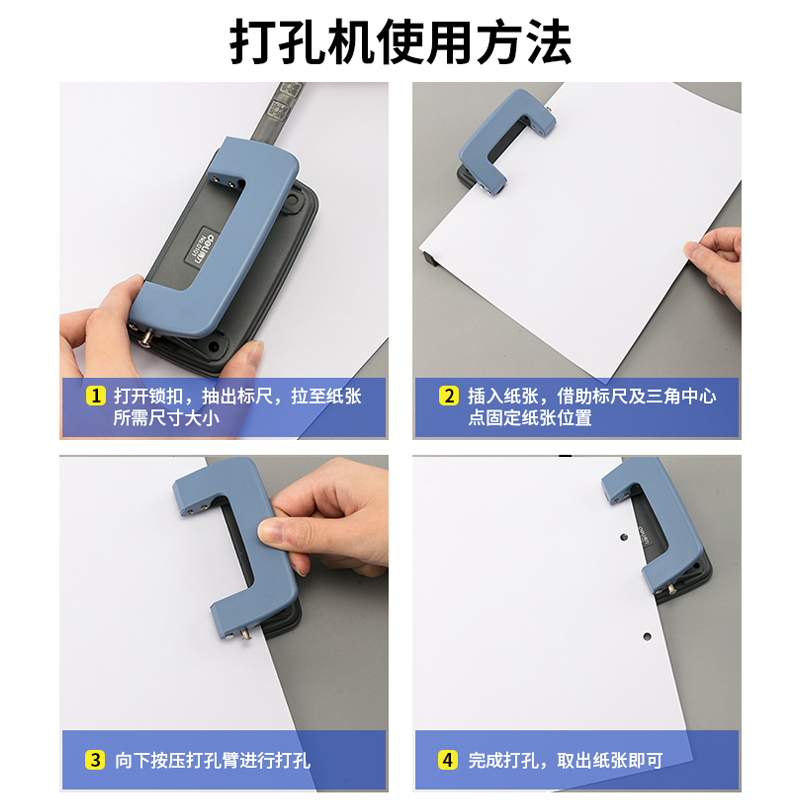 打孔机使用方法

deli

1 打开锁扣，抽出标尺，拉至纸张所需尺寸大小

2 插入纸张，借助标尺及三角中心点固定纸张位置

3 向下按压打孔臂进行打孔

deli

4 完成打孔，取出纸张即可