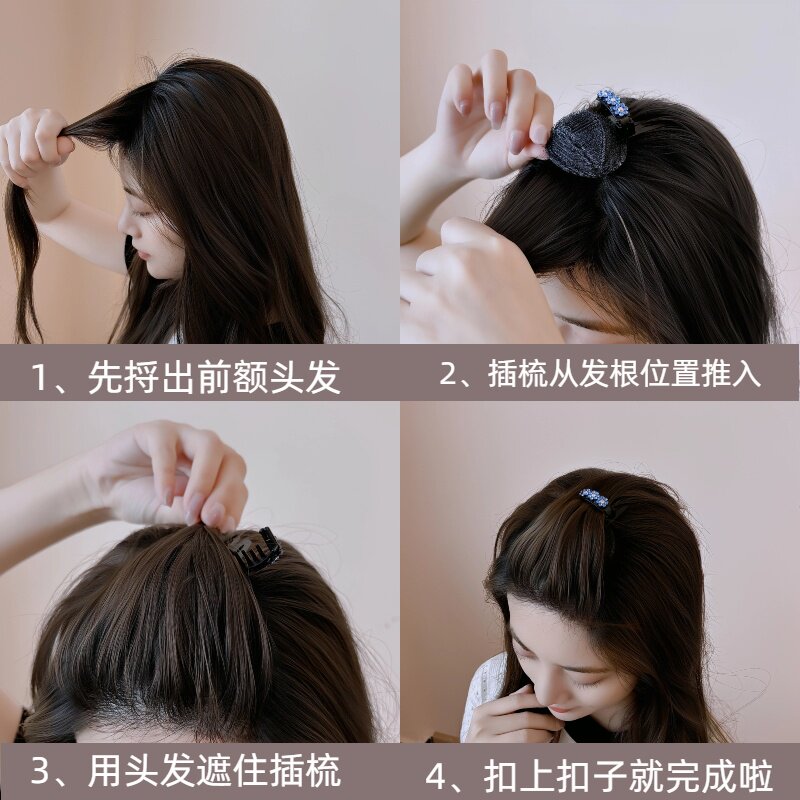 1、先捋出前额头发

2、插梳从发根位置推入

3、用头发遮住插梳

4、扣上扣子就完成啦