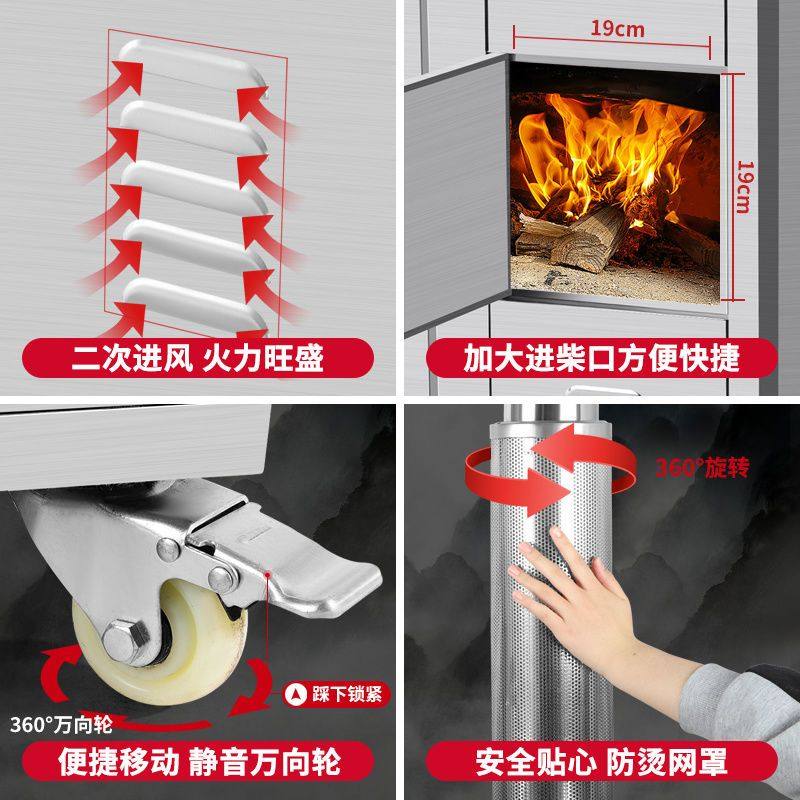 二次进风 火力旺盛

19cm

19cm

加大进柴口方便快捷

踩下锁紧

360°万向轮

便捷移动 静音万向轮

360°旋转

安全贴心 防烫网罩