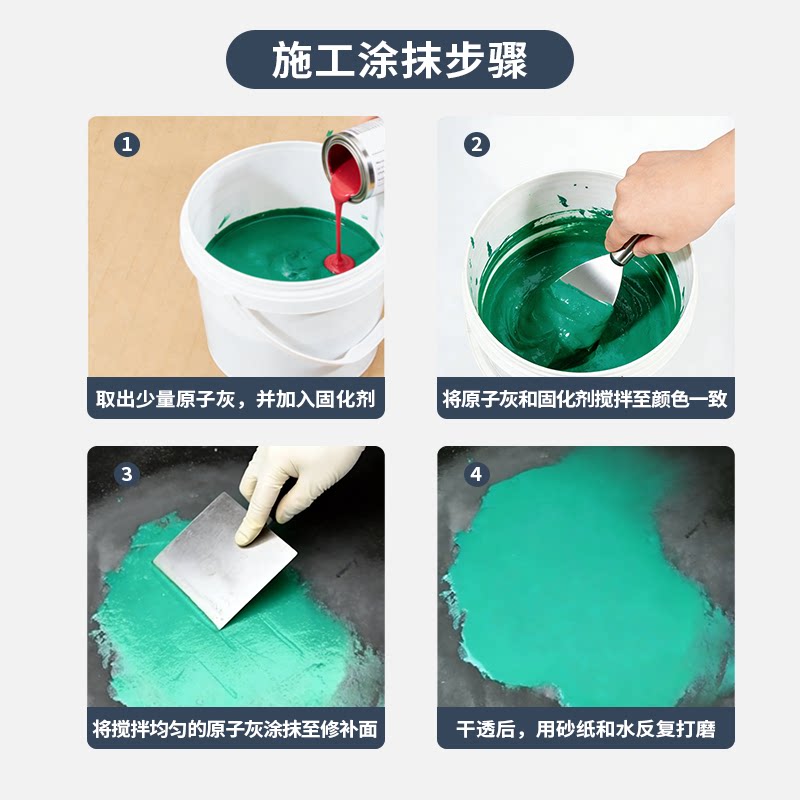 施工涂抹步骤

1
取出少量原子灰，并加入固化剂

2
将原子灰和固化剂搅拌至颜色一致

3
将搅拌均匀的原子灰涂抹至修补面

4
干透后，用砂纸和水反复打磨