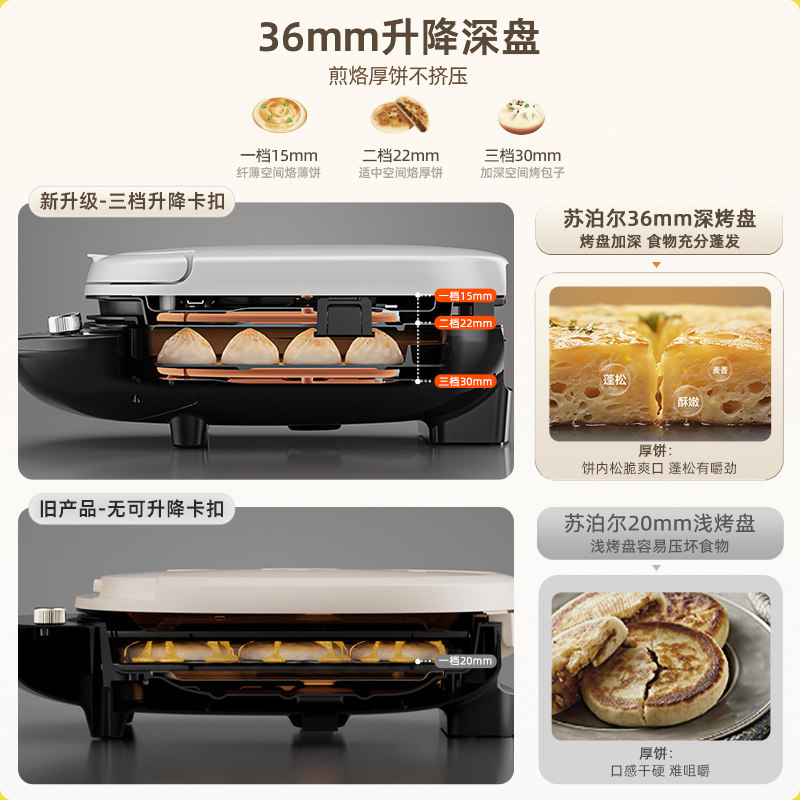 36mm升降深盘
煎烙厚饼不挤压

一档15mm
纤薄空间烙薄饼

二档22mm
适中空间烙厚饼

三档30mm
加深空间烤包子

新升级-三档升降卡扣

一档15mm
二档22mm
三档30mm

苏泊尔36mm深烤盘
烤盘加深 食物充分蓬发

蓬松
麦香
酥嫩

厚饼:
饼内松脆爽口 蓬松有嚼劲

旧产品-无可升降卡扣

一档20mm

苏泊尔20mm浅烤盘
浅烤盘容易压坏食物

厚饼:
口感干硬 难咀嚼