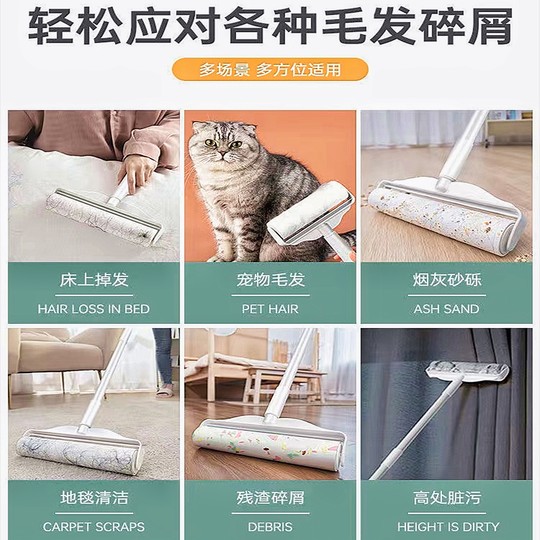 轻松应对各种毛发碎屑

多场景 多方位适用

床上掉发
HAIR LOSS IN BED

宠物毛发
PET HAIR

烟灰砂砾
ASH SAND

地毯清洁
CARPET SCRAPS

残渣碎屑
DEBRIS

高处脏污
HEIGHT IS DIRTY