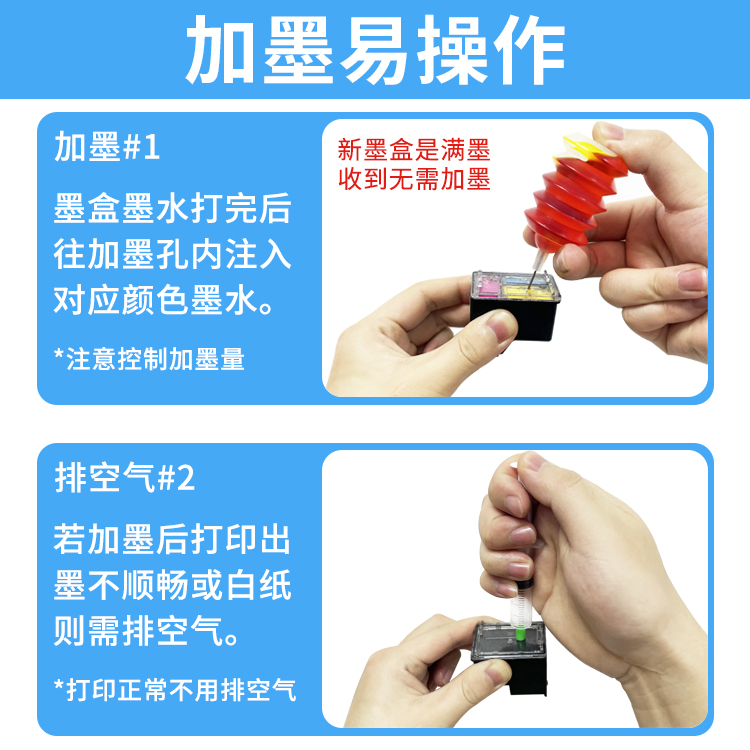 加墨易操作

加墨#1

墨盒墨水打完后往加墨孔内注入对应颜色墨水。

*注意控制加墨量

新墨盒是满墨
收到无需加墨

排空气#2

若加墨后打印出墨不顺畅或白纸则需排空气。

*打印正常不用排空气