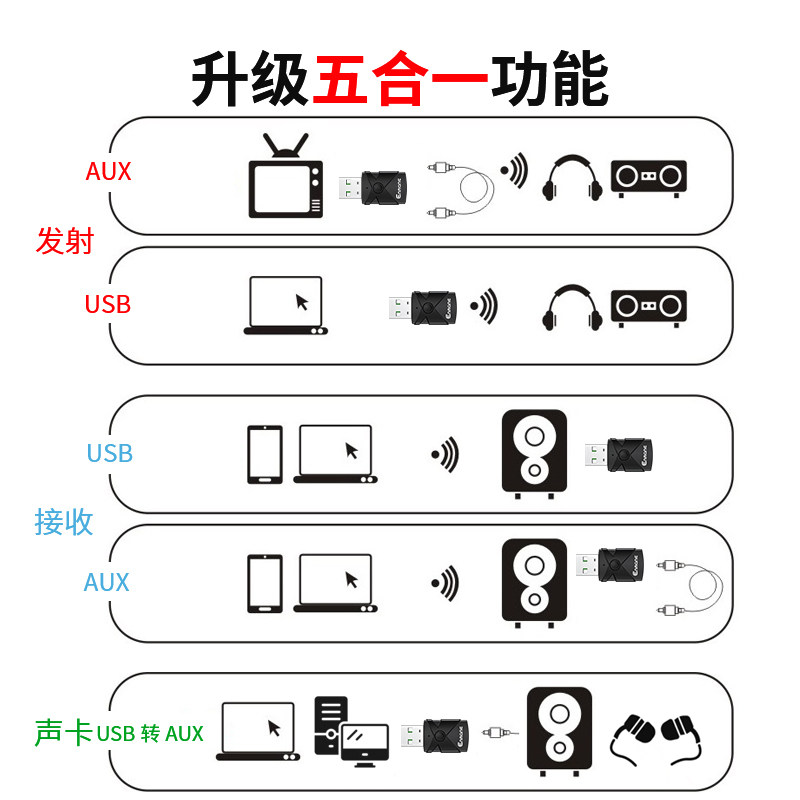 升级五合一功能

AUX

发射

USB

USB

接收

AUX

声卡USB 转 AUX