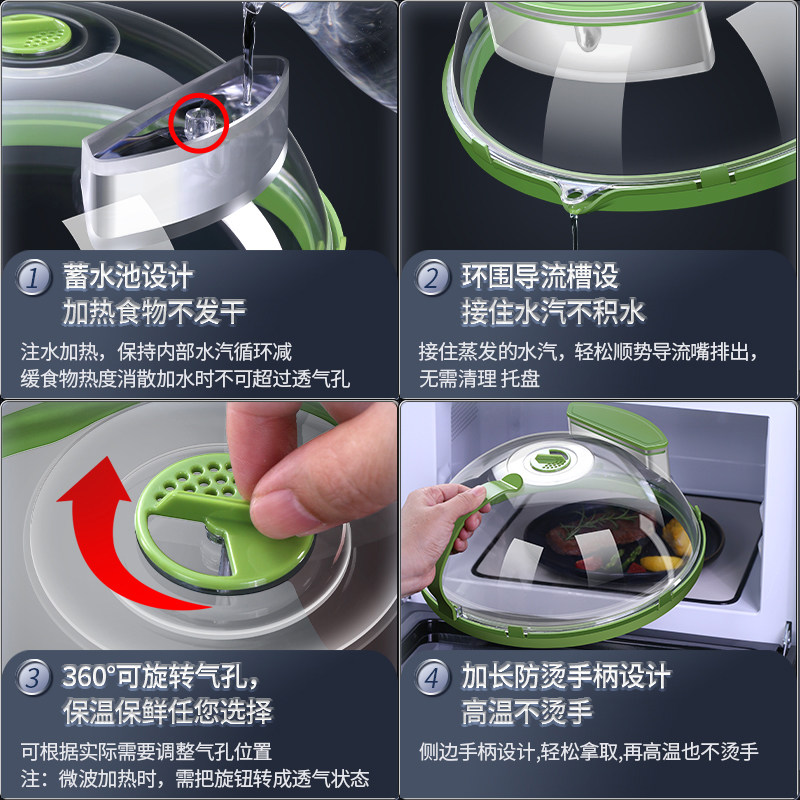 1 蓄水池设计
加热食物不发干

注水加热，保持内部水汽循环减缓食物热度消散加水时不可超过透气孔

2 环围导流槽设
接住水汽不积水

接住蒸发的水汽，轻松顺势导流嘴排出，无需清理 托盘

3 360°可旋转气孔，
保温保鲜任您选择

可根据实际需要调整气孔位置
注：微波加热时，需把旋钮转成透气状态

4 加长防烫手柄设计
高温不烫手

侧边手柄设计,轻松拿取,再高温也不烫手