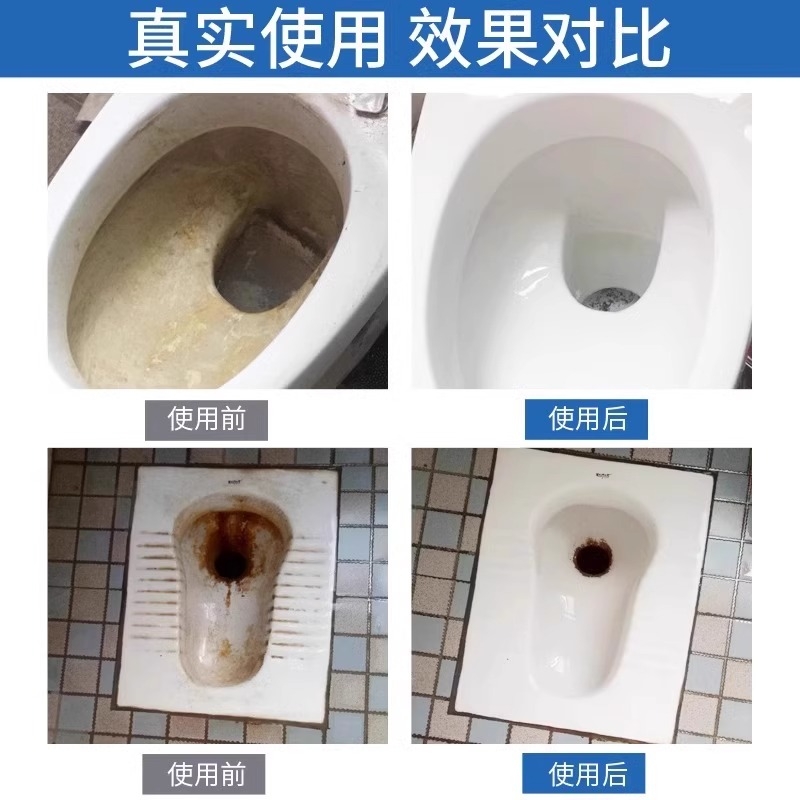 真实使用 效果对比

使用前

使用后

使用前

使用后