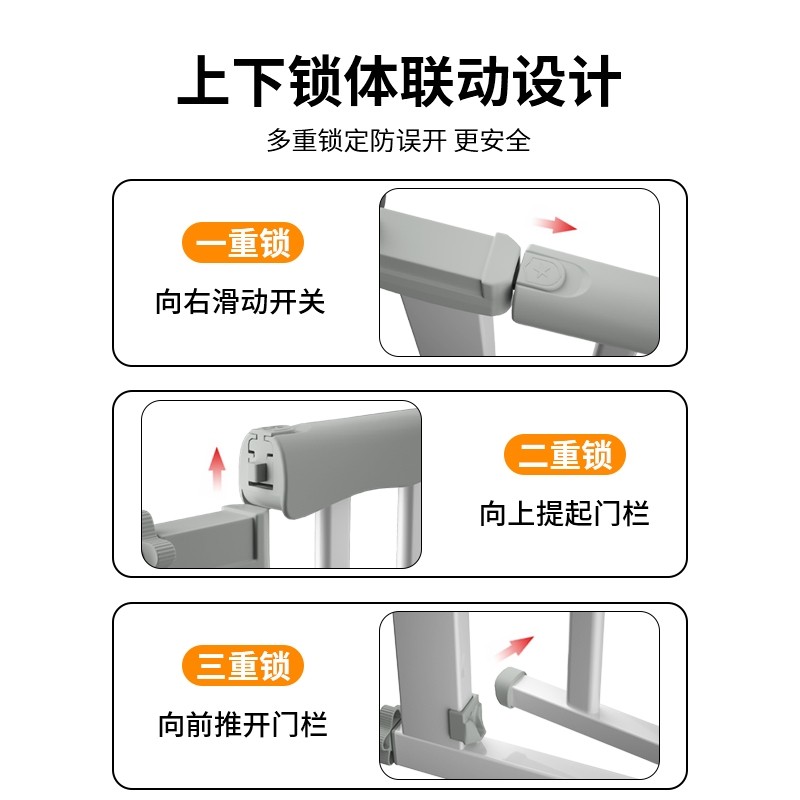 上下锁体联动设计

多重锁定防误开 更安全

一重锁

向右滑动开关

二重锁

向上提起门栏

三重锁

向前推开门栏