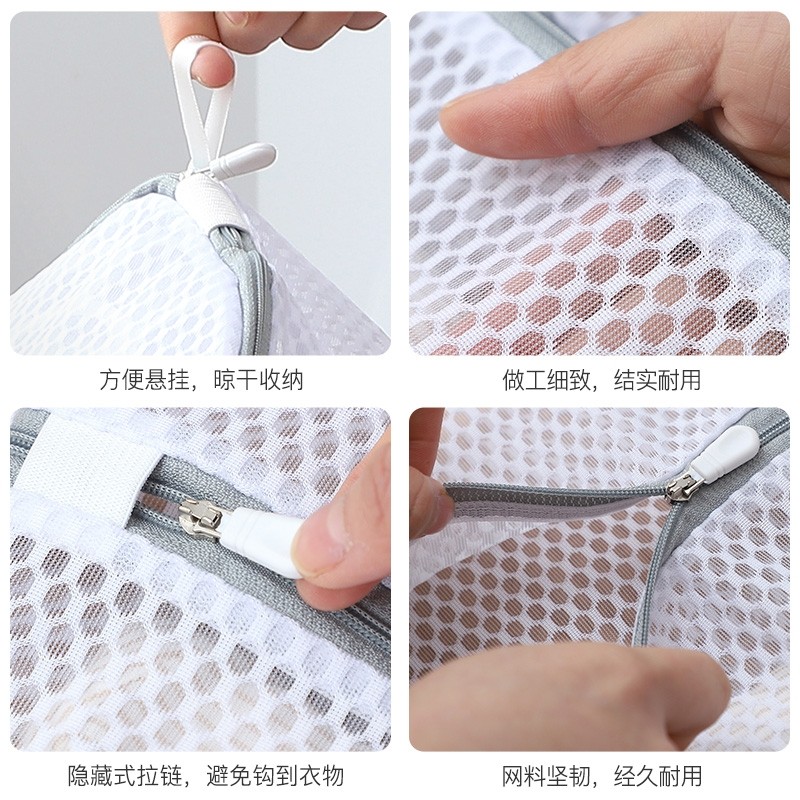 方便悬挂，晾干收纳

做工细致，结实耐用

隐藏式拉链，避免钩到衣物

网料坚韧，经久耐用