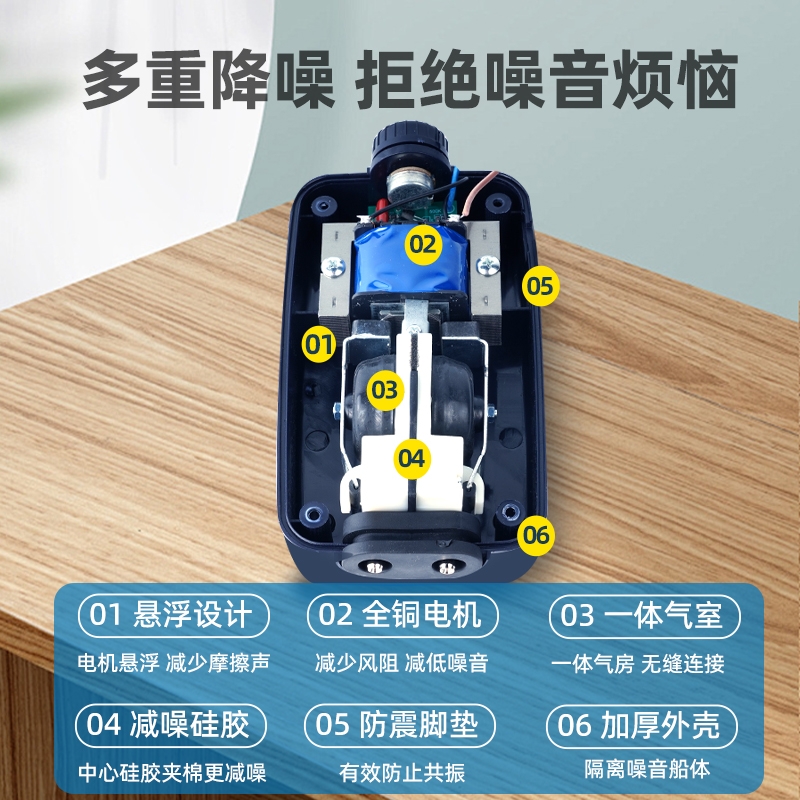 多重降噪 拒绝噪音烦恼

02

05

01

03

04

06

01 悬浮设计

电机悬浮 减少摩擦声

02 全铜电机

减少风阻 减低噪音

03 一体气室

一体气房 无缝连接

04 减噪硅胶

中心硅胶夹棉更减噪

05 防震脚垫

有效防止共振

06 加厚外壳

隔离噪音船体