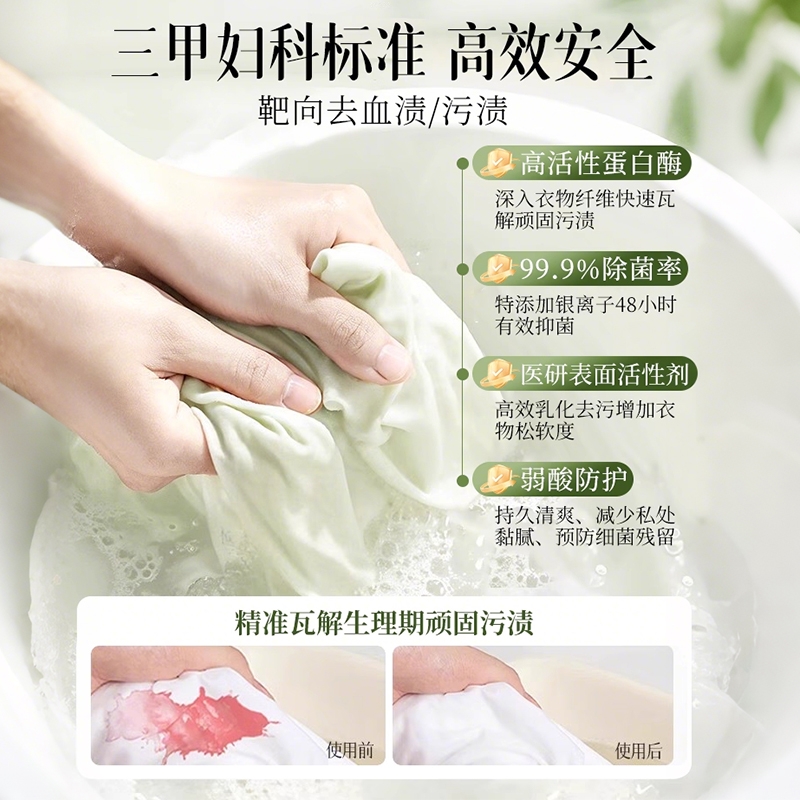 三甲妇科标准 高效安全

靶向去血渍/污渍

高活性蛋白酶

深入衣物纤维快速瓦解顽固污渍

99.9%除菌率

特添加银离子48小时有效抑菌

医研表面活性剂

高效乳化去污增加衣物松软度

弱酸防护

持久清爽、减少私处黏腻、预防细菌残留

精准瓦解生理期顽固污渍

使用前

使用后