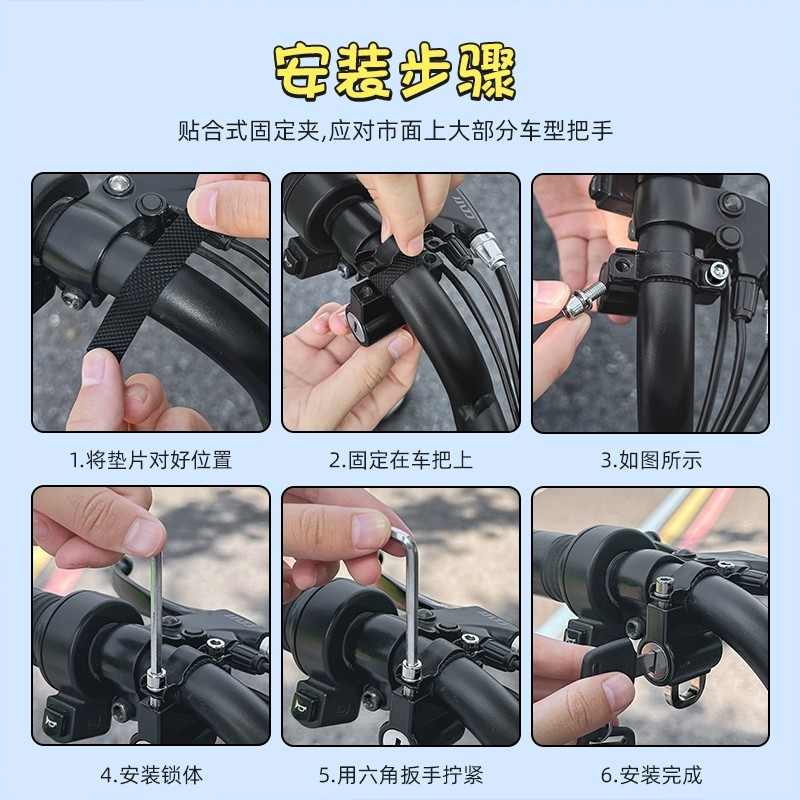 安装步骤

贴合式固定夹,应对市面上大部分车型把手

1.将垫片对好位置

2.固定在车把上

3.如图所示

4.安装锁体

5.用六角扳手拧紧

6.安装完成