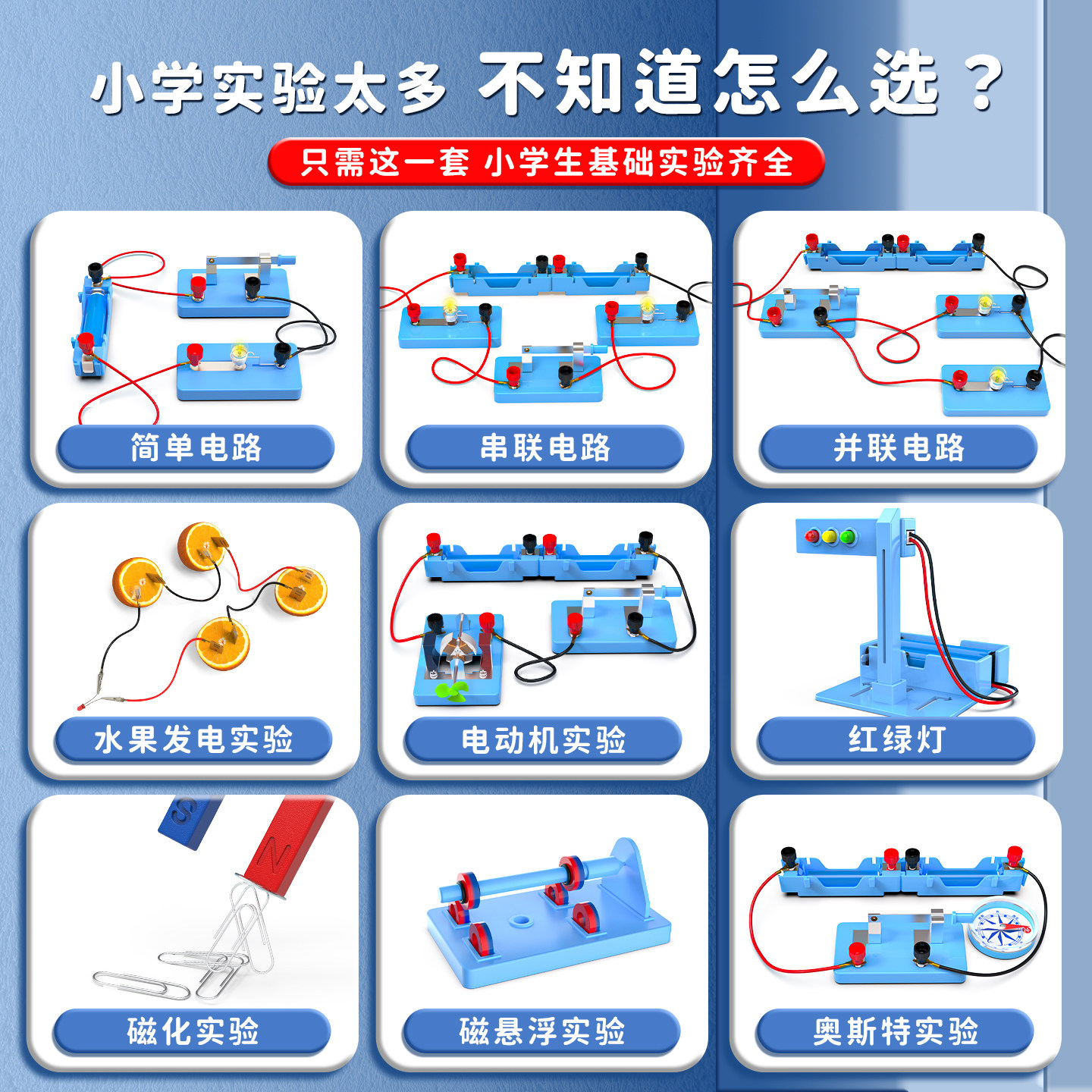 小学实验太多 不知道怎么选？

只需这一套 小学生基础实验齐全

简单电路

串联电路

并联电路

水果发电实验

电动机实验

红绿灯

S

N

磁化实验

磁悬浮实验

奥斯特实验