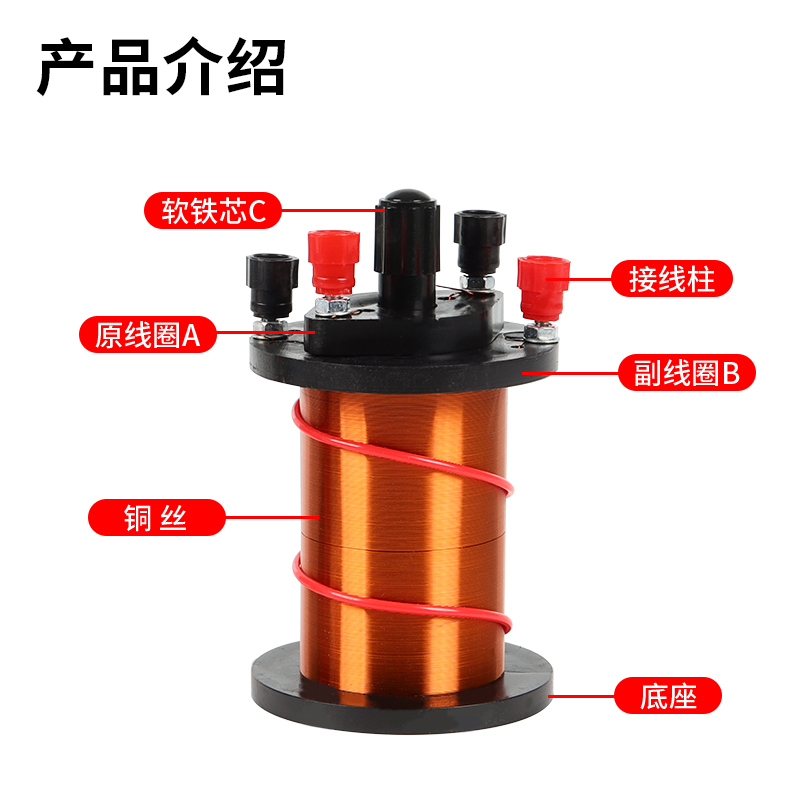 产品介绍

软铁芯C

接线柱

原线圈A

副线圈B

铜 丝

底座