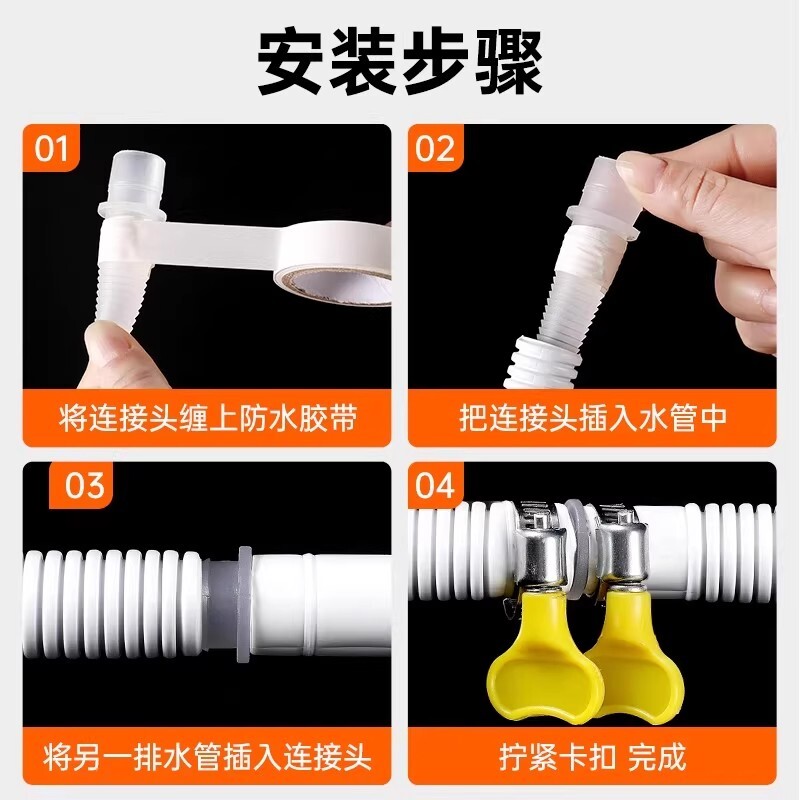 安装步骤

01
将连接头缠上防水胶带

02
把连接头插入水管中

03
将另一排水管插入连接头

04
拧紧卡扣 完成