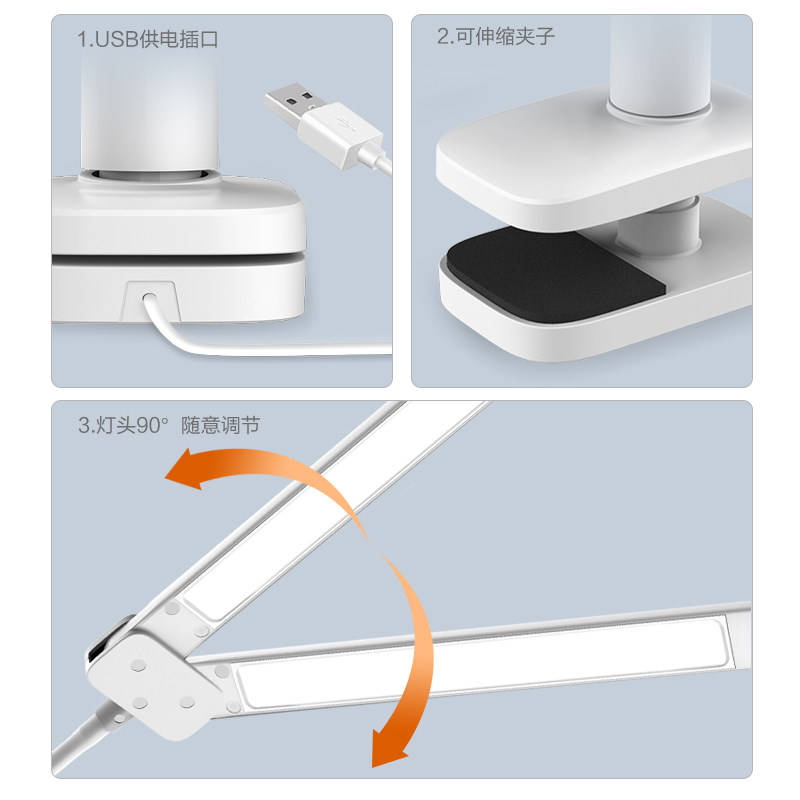 1.USB供电插口

2.可伸缩夹子

3.灯头90° 随意调节