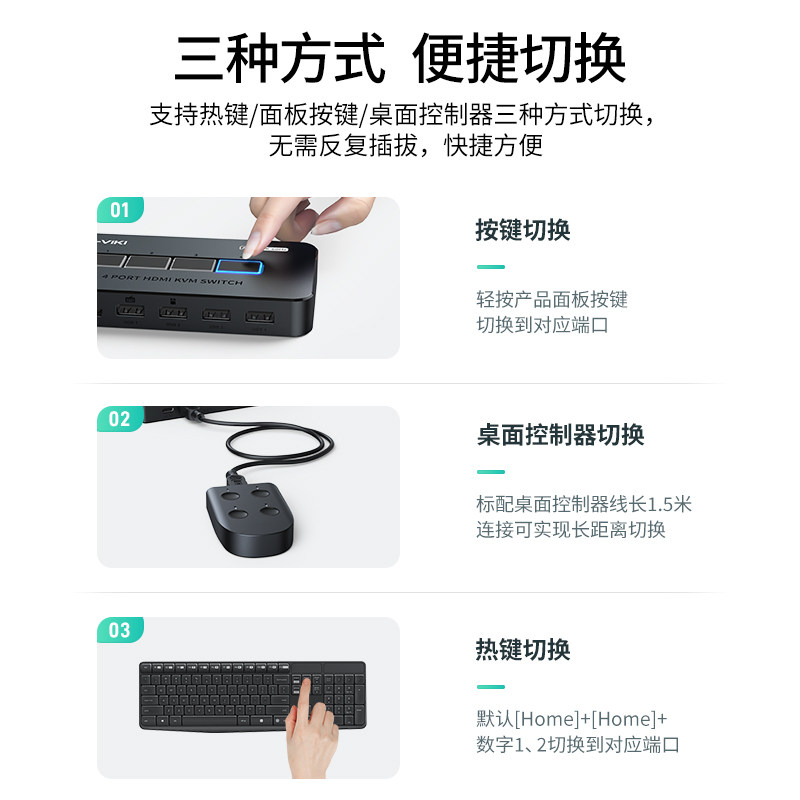 三种方式 便捷切换

支持热键/面板按键/桌面控制器三种方式切换，无需反复插拔，快捷方便

01

-VIKI

4 PORT HDMI KVM SWITCH

按键切换

轻按产品面板按键
切换到对应端口

02

桌面控制器切换

标配桌面控制器线长1.5米
连接可实现长距离切换

03

热键切换

默认[Home]+[Home]+
数字1、2切换到对应端口