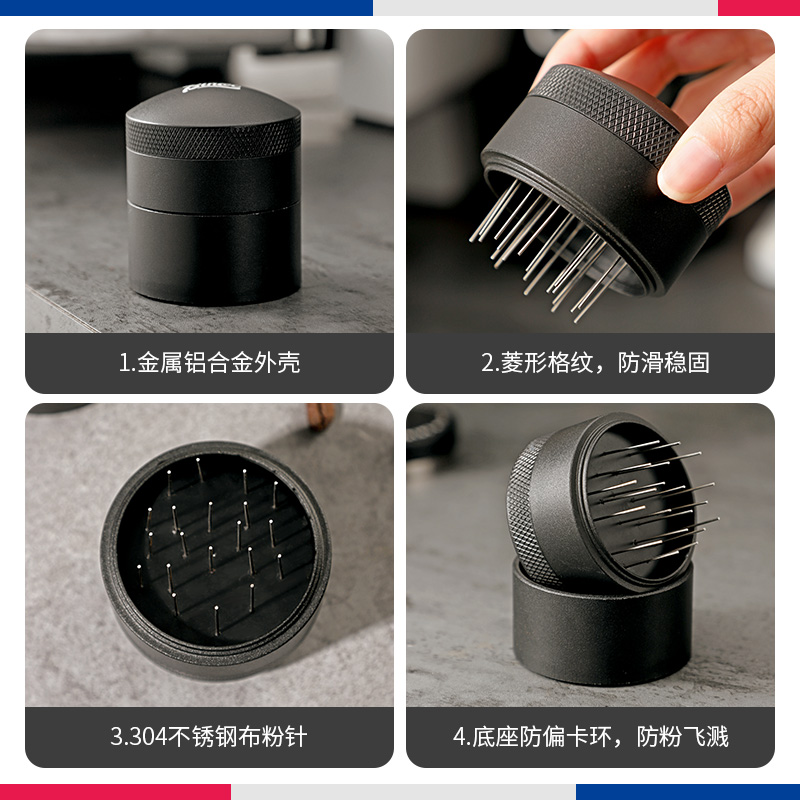 1.金属铝合金外壳

2.菱形格纹，防滑稳固

3.304不锈钢布粉针

4.底座防偏卡环，防粉飞溅