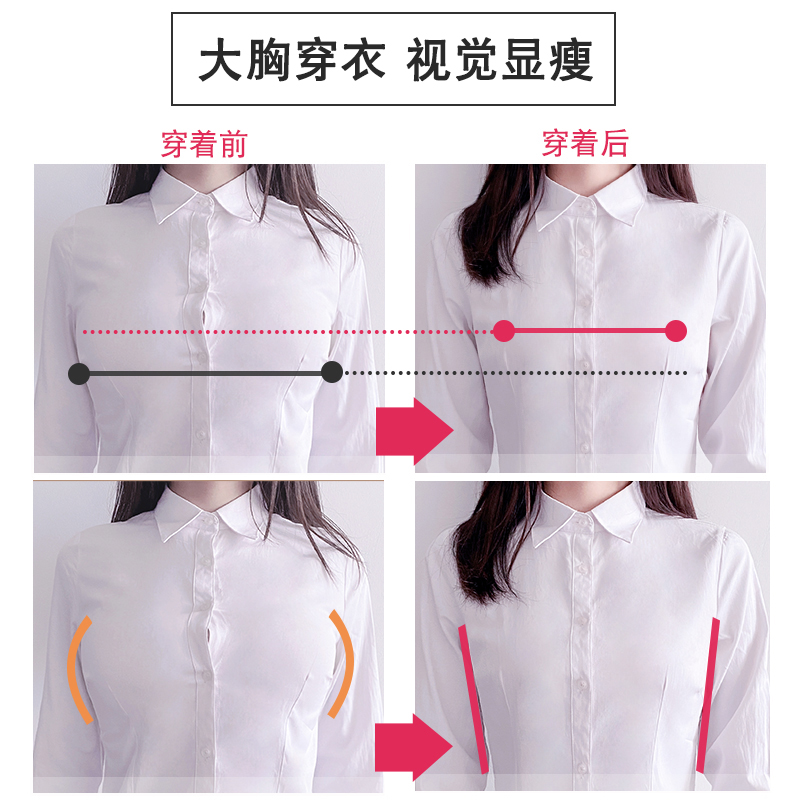 大胸穿衣 视觉显瘦

穿着前

穿着后