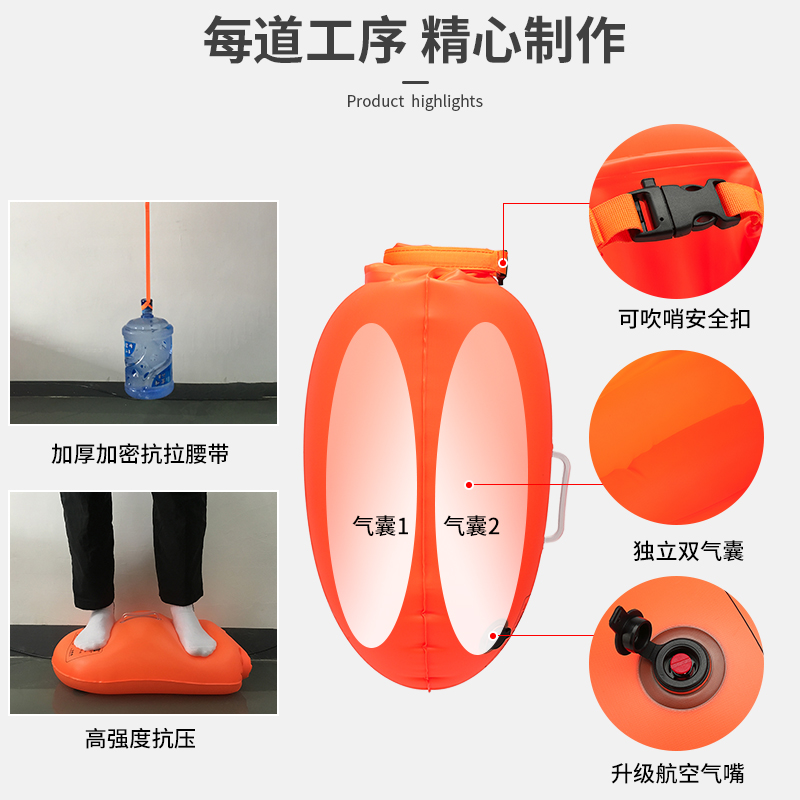 每道工序 精心制作

Product highlights

加厚加密抗拉腰带

高强度抗压

气囊1

气囊2

可吹哨安全扣

独立双气囊

升级航空气嘴