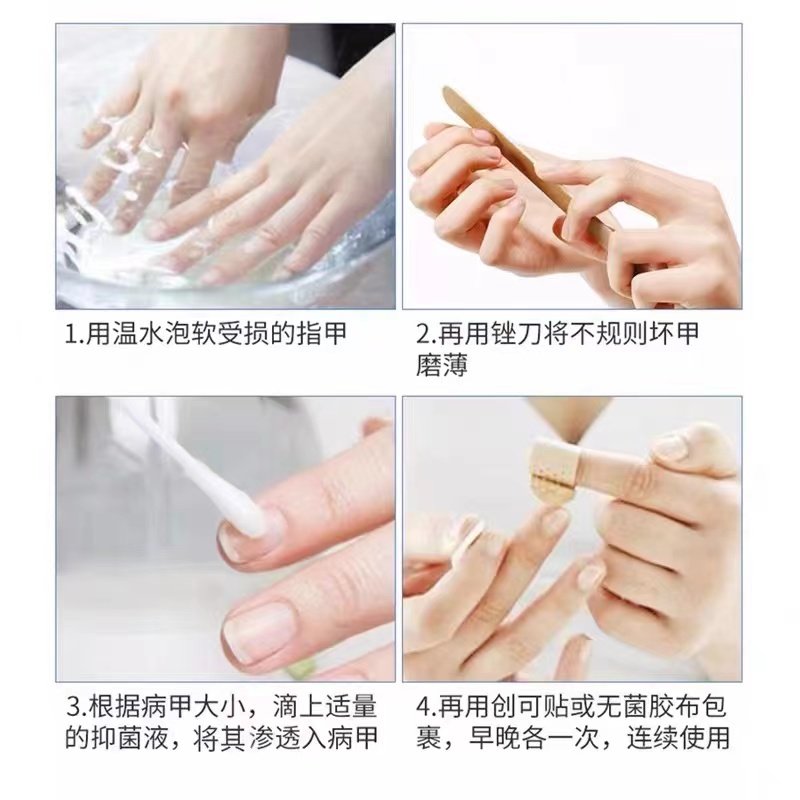 1.用温水泡软受损的指甲

2.再用锉刀将不规则坏甲磨薄

3.根据病甲大小，滴上适量的抑菌液，将其渗透入病甲

4.再用创可贴或无菌胶布包裹，早晚各一次，连续使用