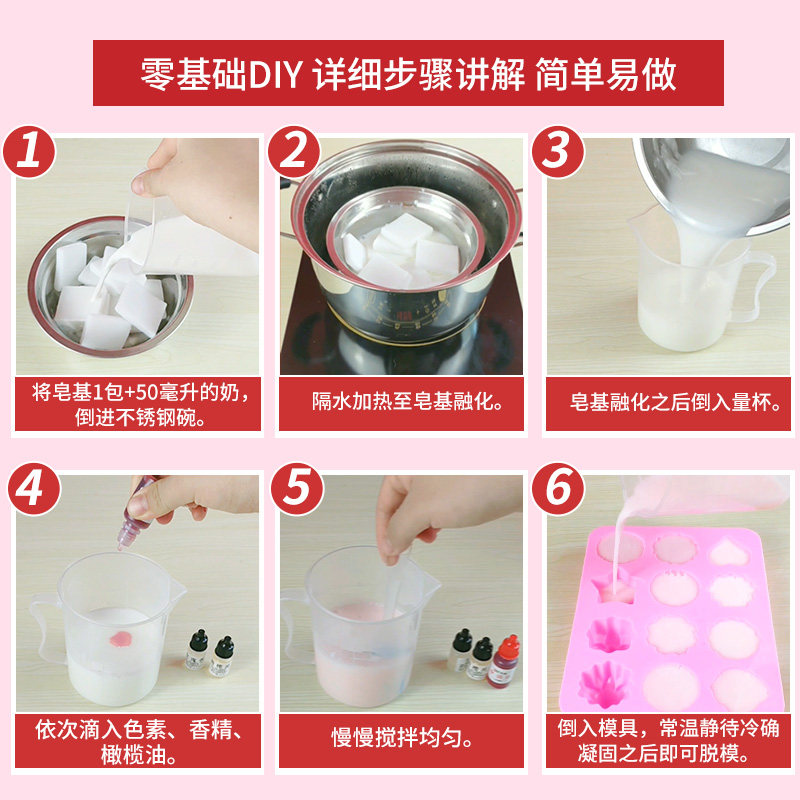 零基础DIY 详细步骤讲解 简单易做

1
将皂基1包+50毫升的奶，倒进不锈钢碗。

2
隔水加热至皂基融化。

3
皂基融化之后倒入量杯。

4
依次滴入色素、香精、橄榄油。

5
慢慢搅拌均匀。

6
倒入模具，常温静待冷确凝固之后即可脱模。