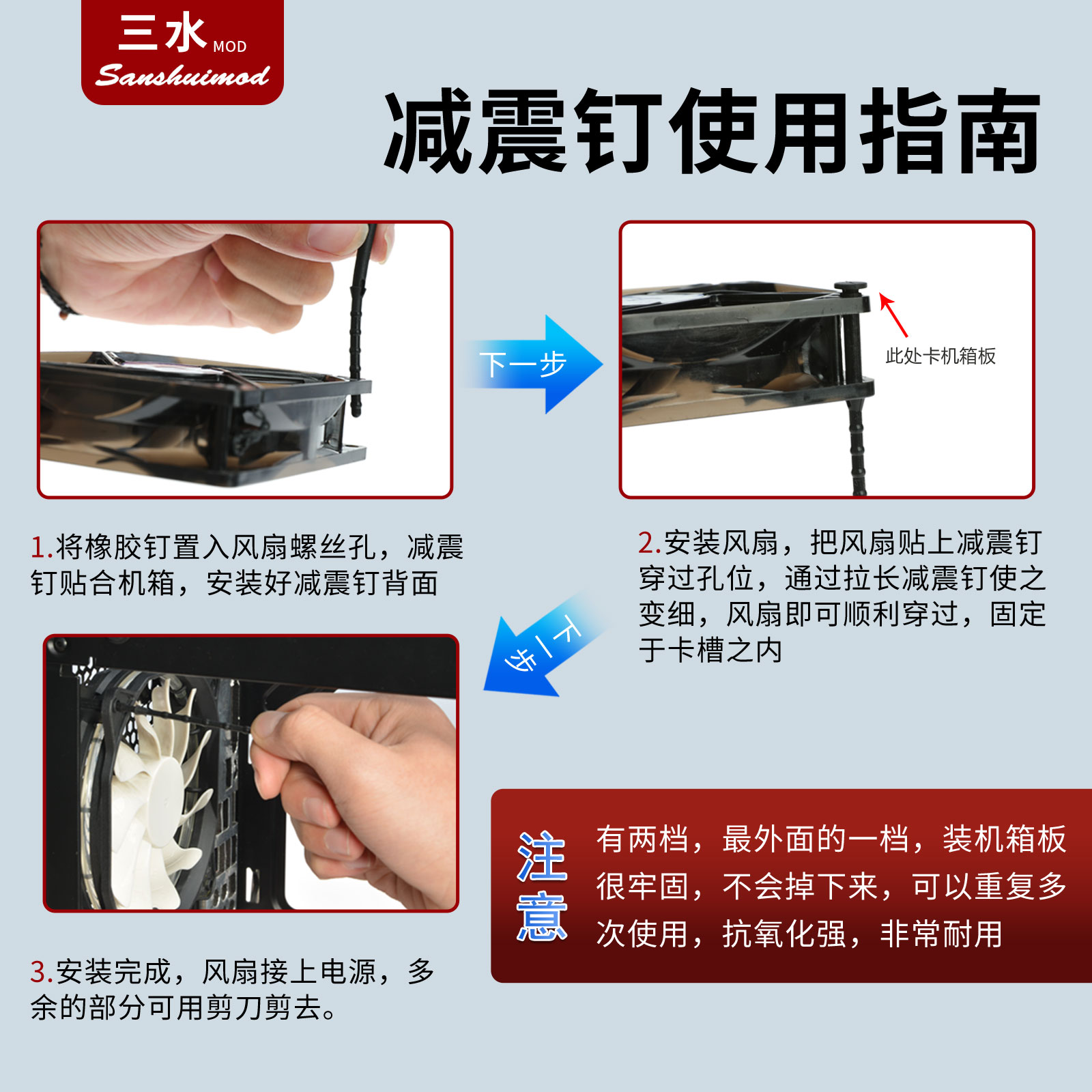 三水 MOD
Sanshuimod

减震钉使用指南

下一步

此处卡机箱板

1.将橡胶钉置入风扇螺丝孔，减震钉贴合机箱，安装好减震钉背面

2.安装风扇，把风扇贴上减震钉穿过孔位，通过拉长减震钉使之变细，风扇即可顺利穿过，固定于卡槽之内

下一步

3.安装完成，风扇接上电源，多余的部分可用剪刀剪去。

注意

有两档，最外面的一档，装机箱板很牢固，不会掉下来，可以重复多次使用，抗氧化强，非常耐用