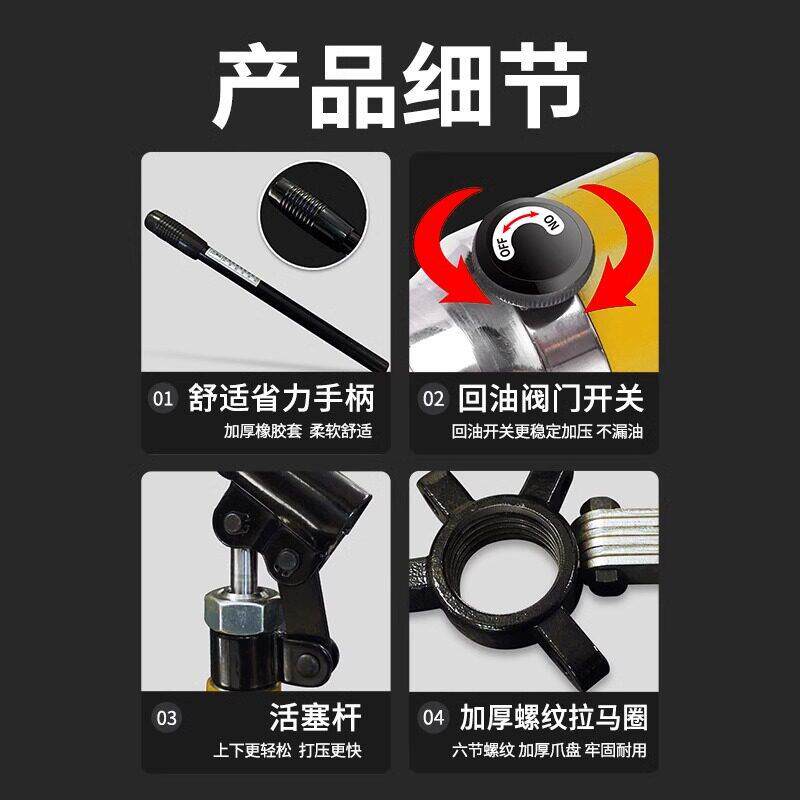 产品细节

OFF ON

01 舒适省力手柄
加厚橡胶套 柔软舒适

02 回油阀门开关
回油开关更稳定加压 不漏油

03 活塞杆
上下更轻松 打压更快

04 加厚螺纹拉马圈
六节螺纹 加厚爪盘 牢固耐用