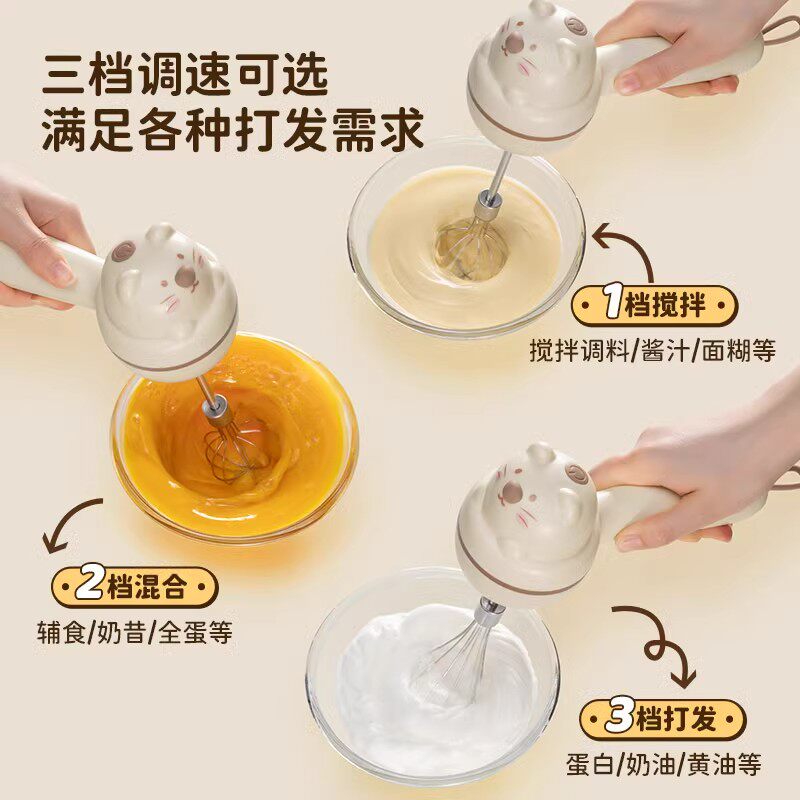 三档调速可选
满足各种打发需求

1档搅拌
搅拌调料/酱汁/面糊等

2档混合
辅食/奶昔/全蛋等

3档打发
蛋白/奶油/黄油等