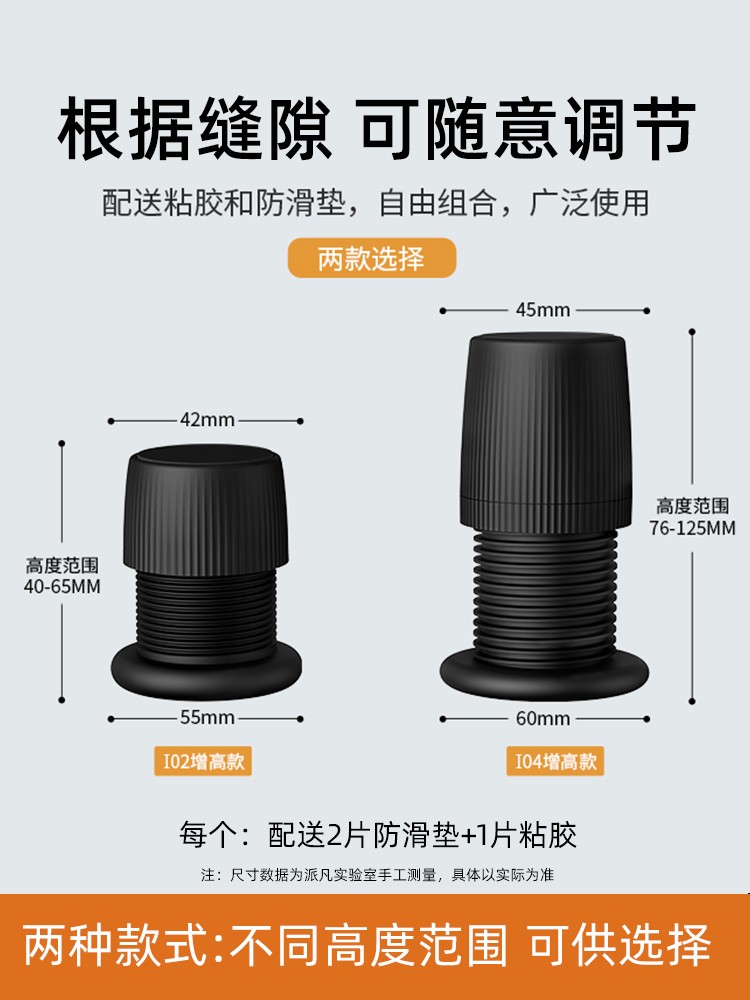 根据缝隙 可随意调节

配送粘胶和防滑垫，自由组合，广泛使用

两款选择

42mm

高度范围
40-65MM

55mm

I02增高款

45mm

高度范围
76-125MM

60mm

I04增高款

每个：配送2片防滑垫+1片粘胶

注：尺寸数据为派凡实验室手工测量，具体以实际为准

两种款式:不同高度范围 可供选择