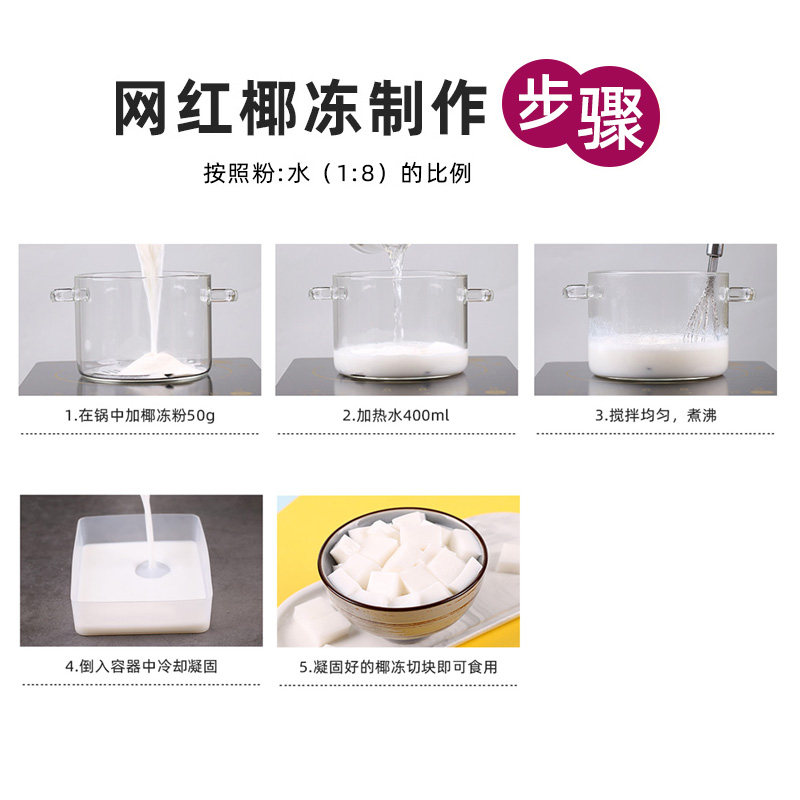 网红椰冻制作 步骤

按照粉:水（1:8）的比例

1.在锅中加椰冻粉50g

2.加热水400ml

3.搅拌均匀，煮沸

4.倒入容器中冷却凝固

5.凝固好的椰冻切块即可食用