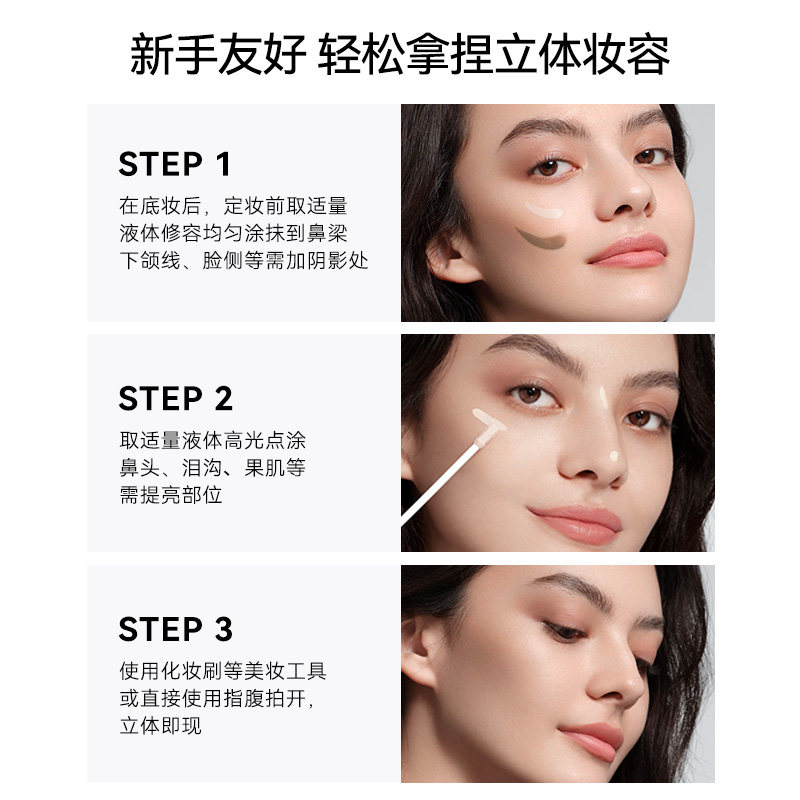 新手友好 轻松拿捏立体妆容

STEP 1

在底妆后，定妆前取适量液体修容均匀涂抹到鼻梁下颌线、脸侧等需加阴影处

STEP 2

取适量液体高光点涂鼻头、泪沟、果肌等需提亮部位

STEP 3

使用化妆刷等美妆工具或直接使用指腹拍开，立体即现