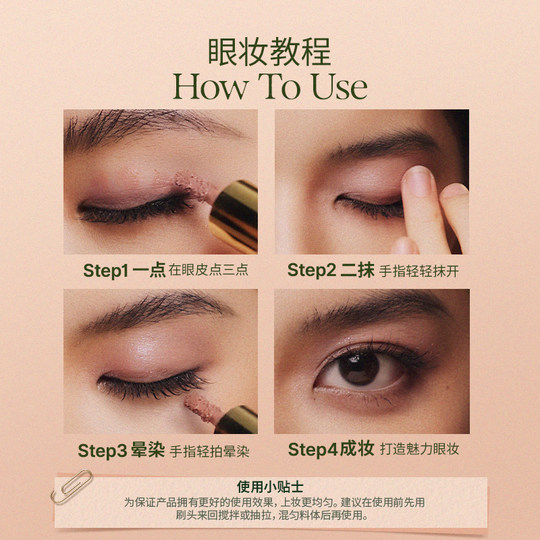 眼妆教程
How To Use

Step1 一点 在眼皮点三点

Step2 二抹 手指轻轻抹开

Step3 晕染 手指轻拍晕染

Step4 成妆 打造魅力眼妆

使用小贴士
为保证产品拥有更好的使用效果，上妆更均匀。建议在使用前先用刷头来回搅拌或抽拉，混匀料体后再使用。