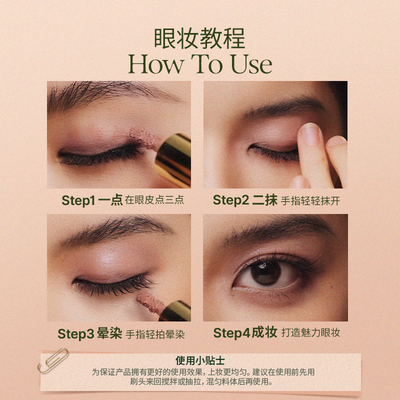 眼妆教程
How To Use

Step1 一点 在眼皮点三点

Step2 二抹 手指轻轻抹开

Step3 晕染 手指轻拍晕染

Step4成妆 打造魅力眼妆

使用小贴士
为保证产品拥有更好的使用效果，上妆更均匀。建议在使用前先用刷头来回搅拌或抽拉，混匀料体后再使用。