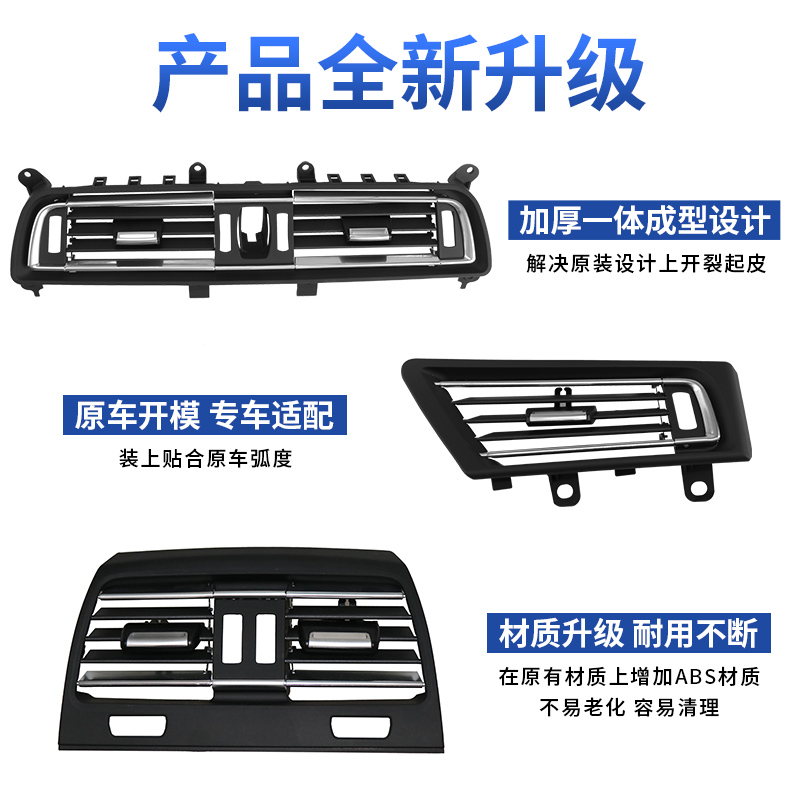 产品全新升级

加厚一体成型设计
解决原装设计上开裂起皮

原车开模 专车适配
装上贴合原车弧度

材质升级 耐用不断
在原有材质上增加ABS材质
不易老化 容易清理