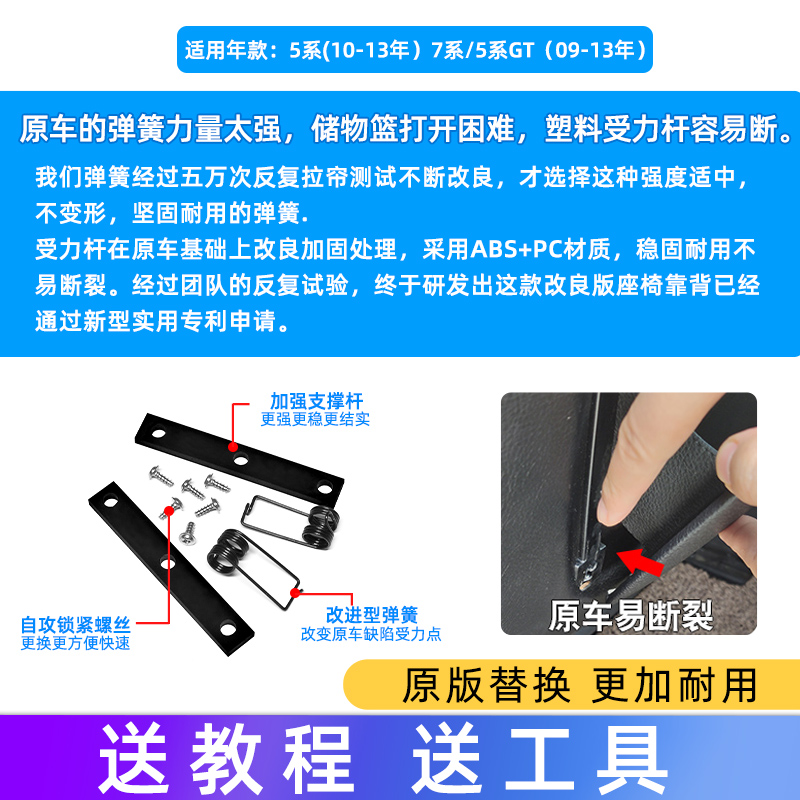 适用年款：5系(10-13年）7系/5系GT（09-13年）

原车的弹簧力量太强，储物篮打开困难，塑料受力杆容易断。

我们弹簧经过五万次反复拉帘测试不断改良，才选择这种强度适中，不变形，坚固耐用的弹簧.
受力杆在原车基础上改良加固处理，采用ABS+PC材质，稳固耐用不易断裂。经过团队的反复试验，终于研发出这款改良版座椅靠背已经通过新型实用专利申请。

加强支撑杆
更强更稳更结实

自攻锁紧螺丝
更换更方便快速

改进型弹簧
改变原车缺陷受力点

原车易断裂

原版替换 更加耐用

送教程 送工具