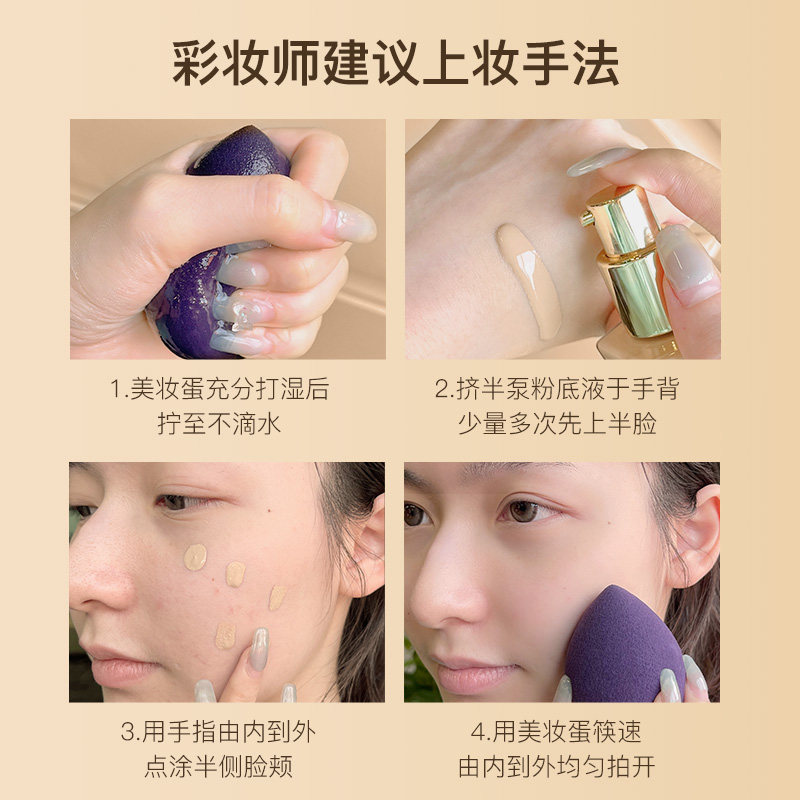 彩妆师建议上妆手法

1.美妆蛋充分打湿后
拧至不滴水

2.挤半泵粉底液于手背
少量多次先上半脸

3.用手指由内到外
点涂半侧脸颊

4.用美妆蛋筷速
由内到外均匀拍开