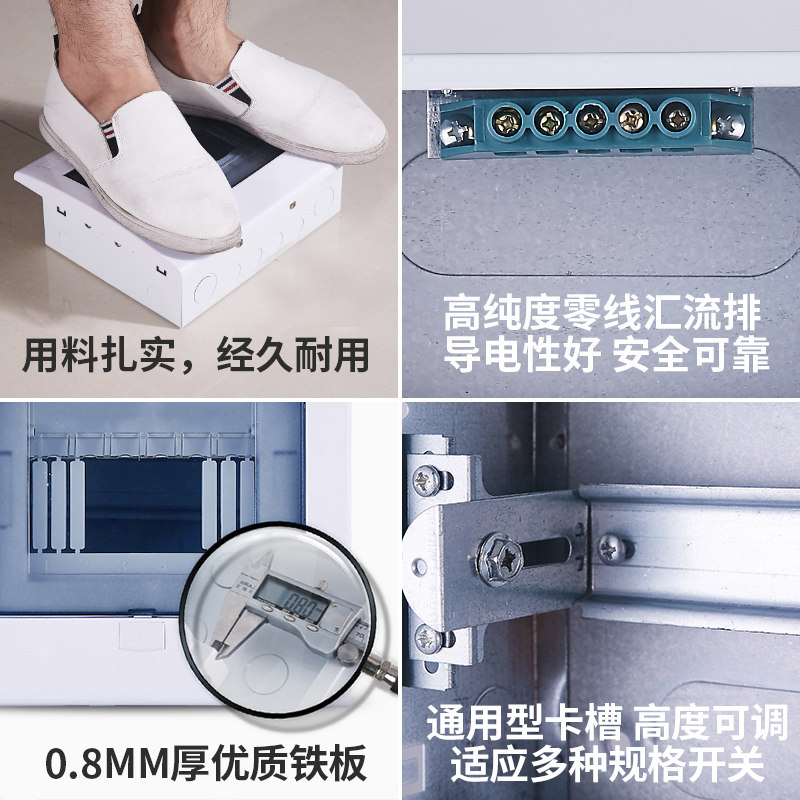 用料扎实，经久耐用

高纯度零线汇流排
导电性好 安全可靠

0.87

0.8MM厚优质铁板

通用型卡槽 高度可调
适应多种规格开关