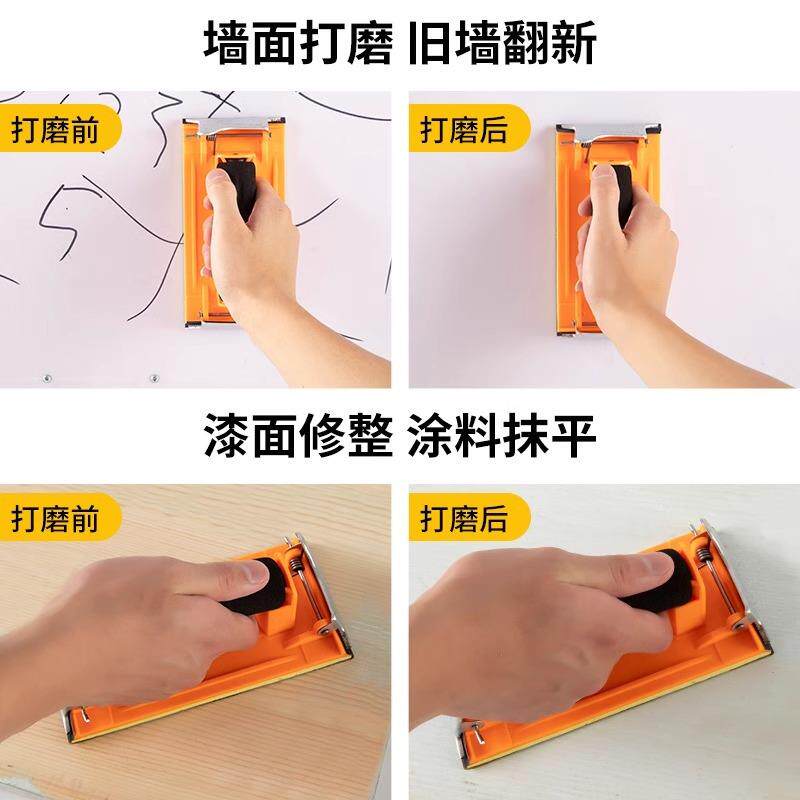 墙面打磨 旧墙翻新

打磨前

打磨后

漆面修整 涂料抹平

打磨前

打磨后