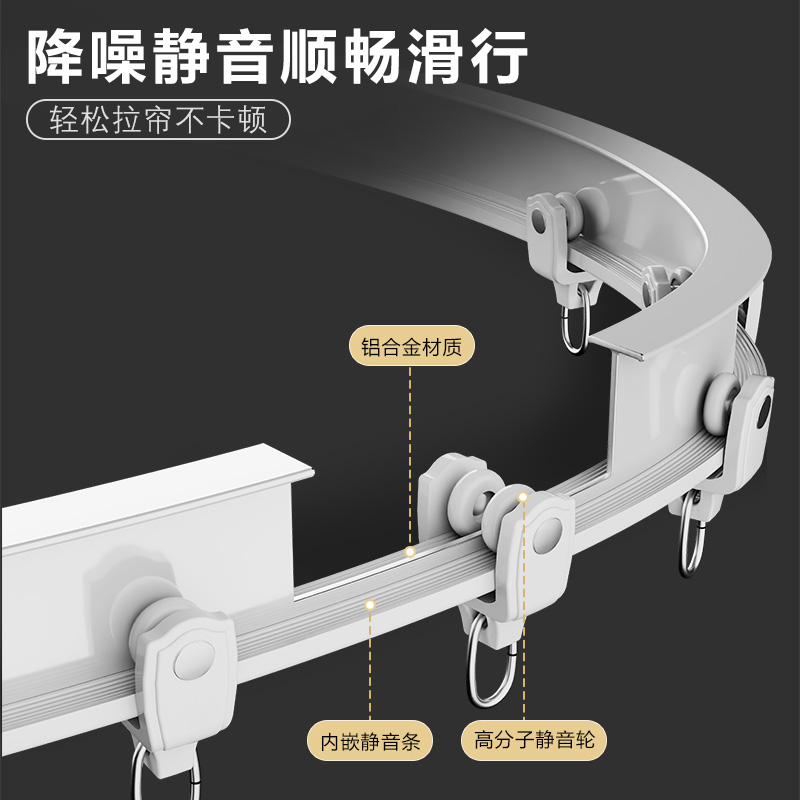 降噪静音顺畅滑行

轻松拉帘不卡顿

铝合金材质

内嵌静音条

高分子静音轮