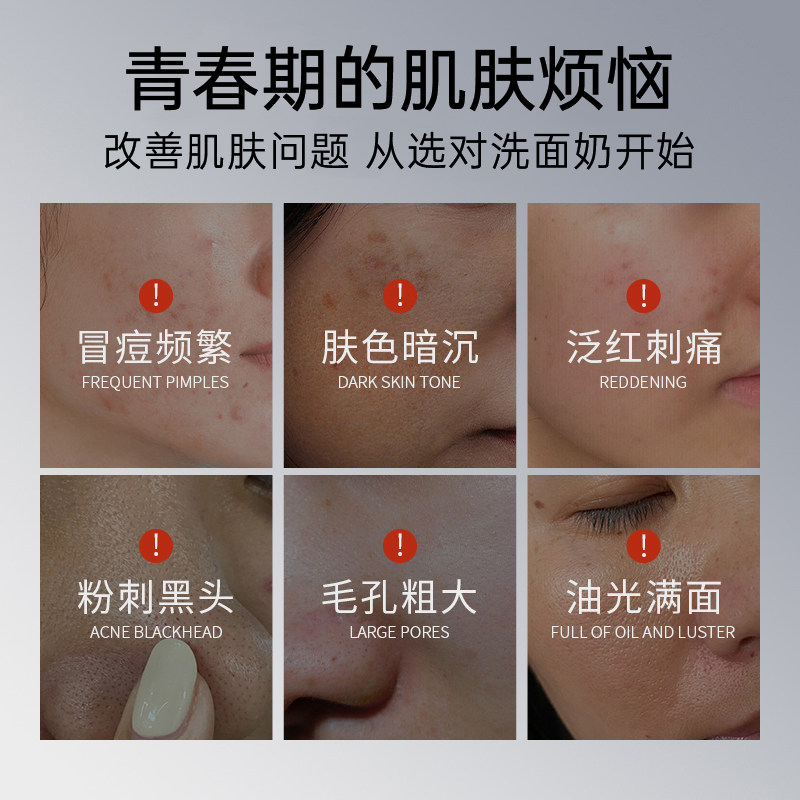 青春期的肌肤烦恼

改善肌肤问题 从选对洗面奶开始

!
冒痘频繁
FREQUENT PIMPLES

!
肤色暗沉
DARK SKIN TONE

!
泛红刺痛
REDDENING

!
粉刺黑头
ACNE BLACKHEAD

!
毛孔粗大
LARGE PORES

!
油光满面
FULL OF OIL AND LUSTER