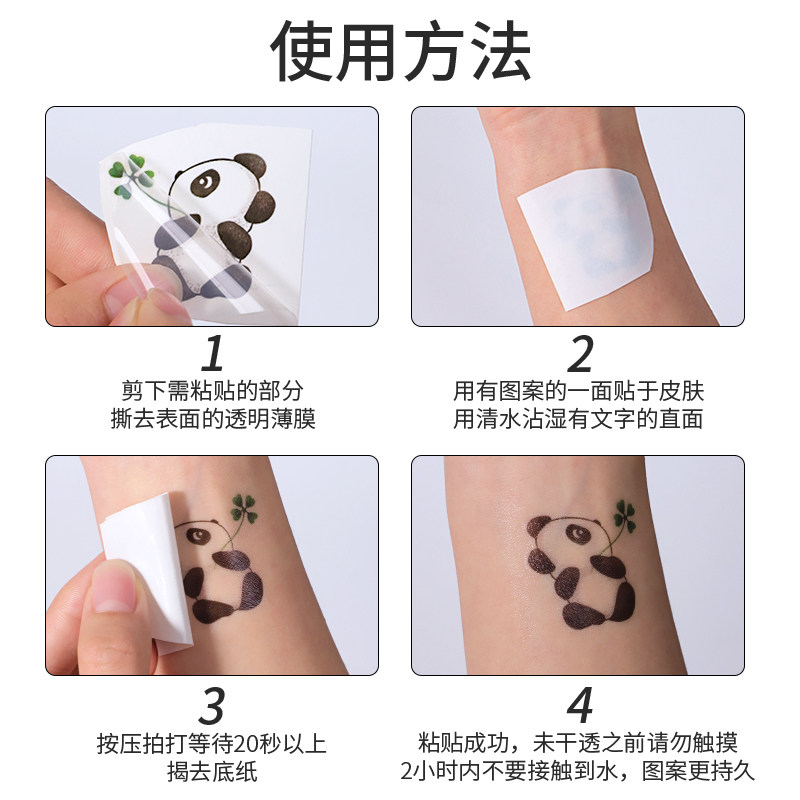 使用方法

1
剪下需粘贴的部分
撕去表面的透明薄膜

2
用有图案的一面贴于皮肤
用清水沾湿有文字的直面

3
按压拍打等待20秒以上
揭去底纸

4
粘贴成功，未干透之前请勿触摸
2小时内不要接触到水，图案更持久