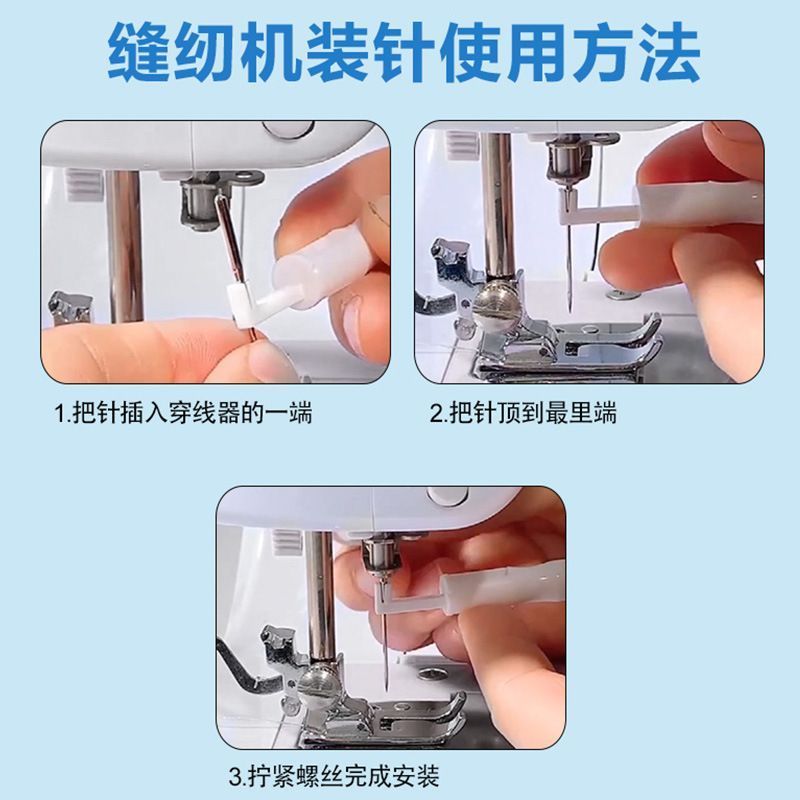 缝纫机装针使用方法

1.把针插入穿线器的一端

2.把针顶到最里端

3.拧紧螺丝完成安装